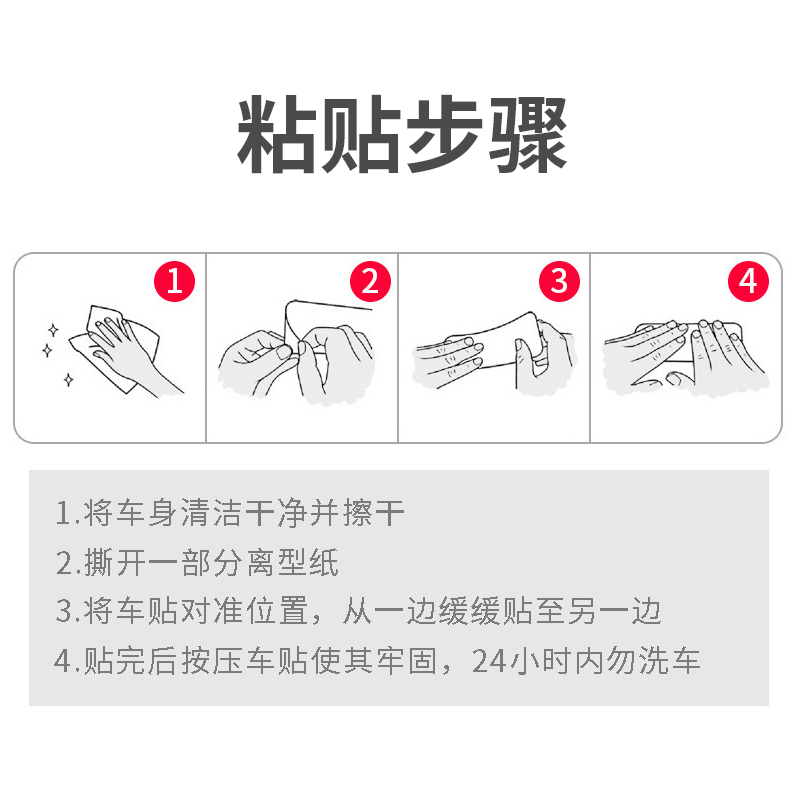 粘贴步骤

1

2

3

4

1.将车身清洁干净并擦干

2.撕开一部分离型纸

3.将车贴对准位置，从一边缓缓贴至另一边

4.贴完后按压车贴使其牢固，24小时内勿洗车