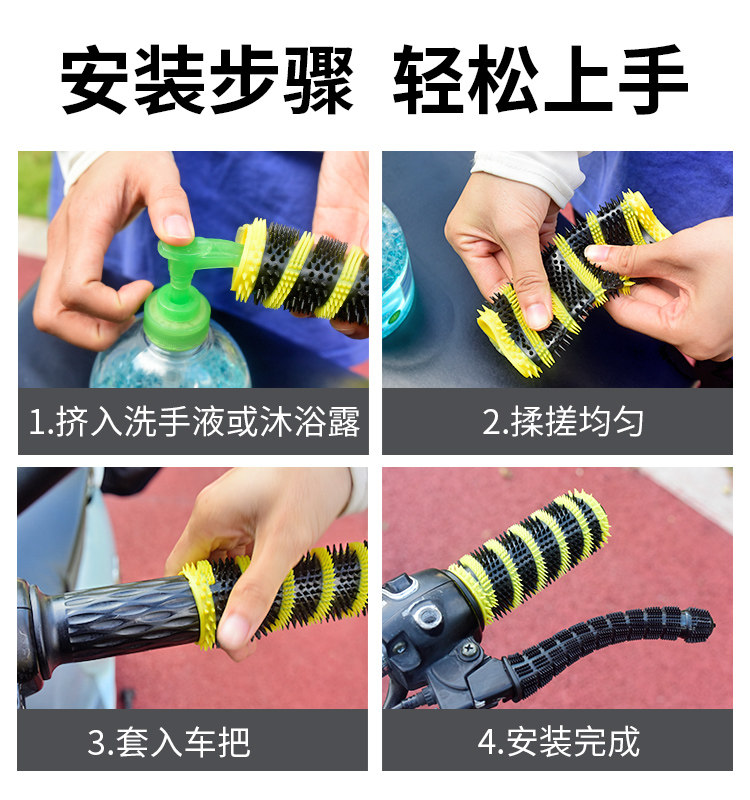 安装步骤 轻松上手

1.挤入洗手液或沐浴露

2.揉搓均匀

3.套入车把

4.安装完成