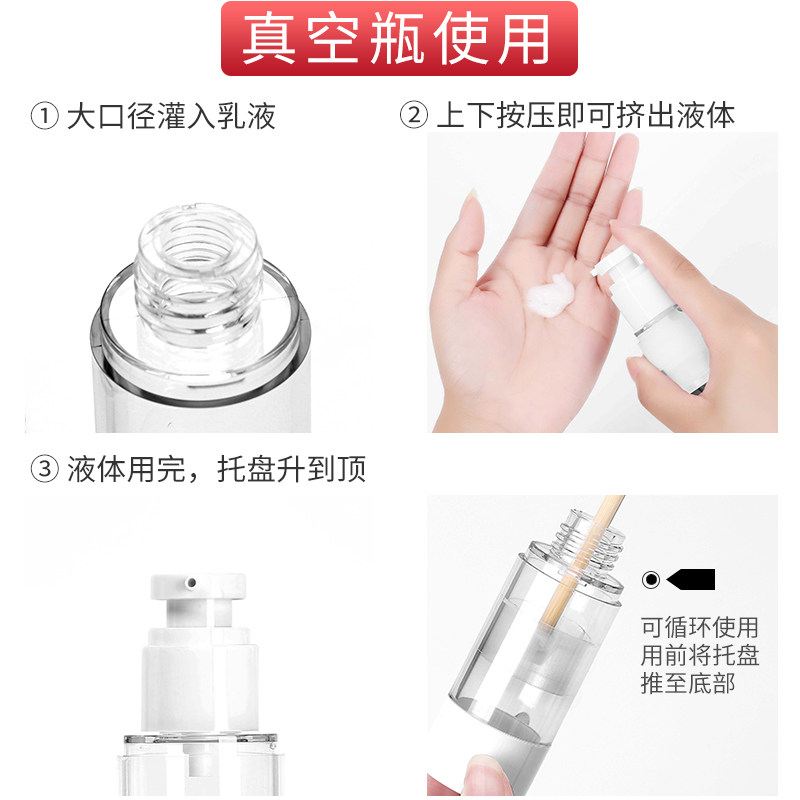 真空瓶使用

① 大口径灌入乳液

② 上下按压即可挤出液体

③ 液体用完，托盘升到顶

可循环使用
用前将托盘
推至底部