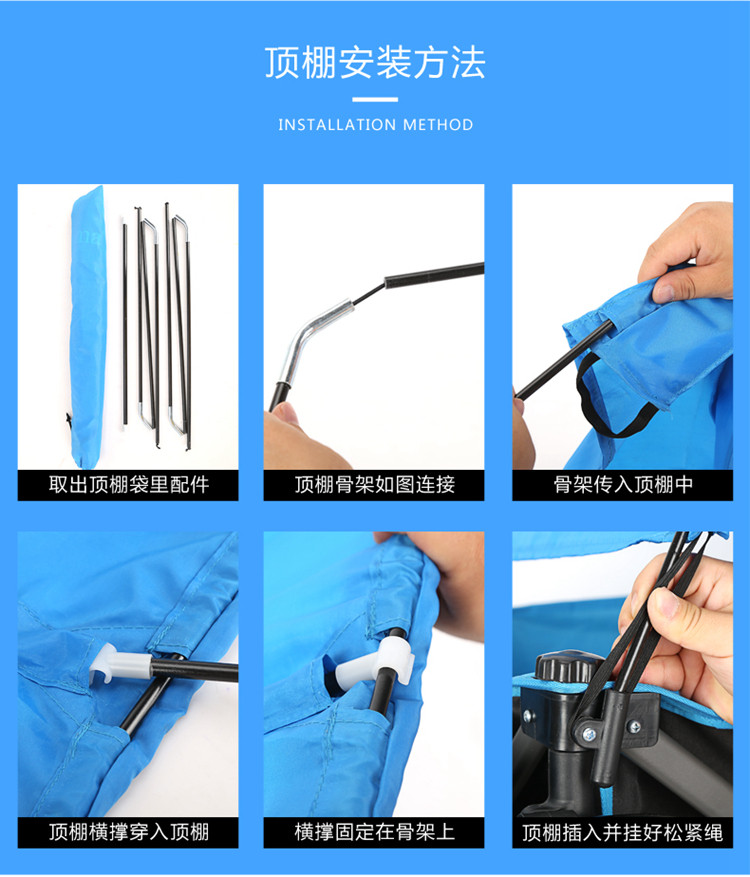 顶棚安装方法

INSTALLATION METHOD

取出顶棚袋里配件

顶棚骨架如图连接

骨架传入顶棚中

顶棚横撑穿入顶棚

横撑固定在骨架上

顶棚插入并挂好松紧绳