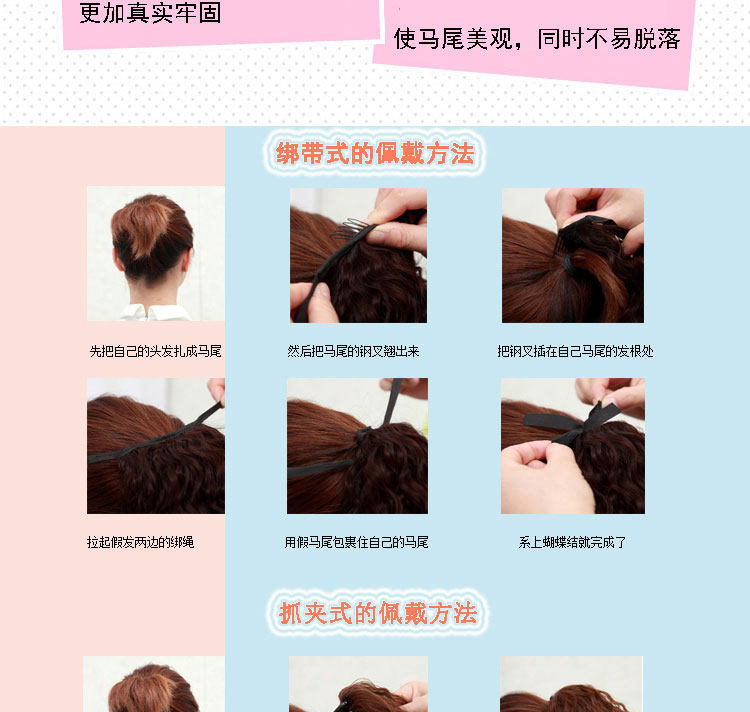 更加真实牢固

使马尾美观，同时不易脱落

绑带式的佩戴方法

先把自己的头发扎成马尾

然后把马尾的钢叉翘出来

把钢叉插在自己马尾的发根处

拉起假发两边的绑绳

用假马尾包裹住自己的马尾

系上蝴蝶结就完成了

抓夹式的佩戴方法