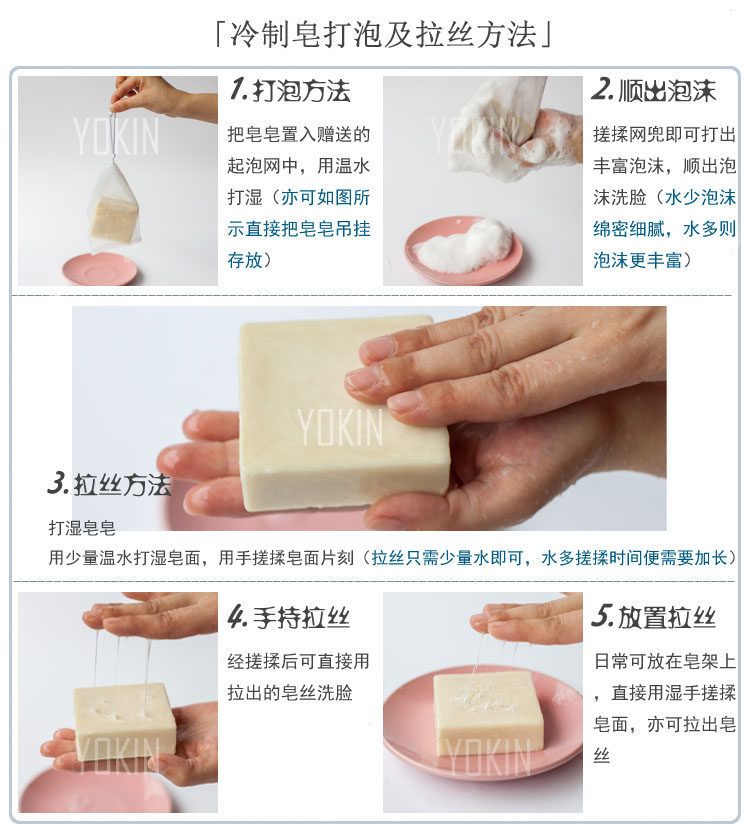 「冷制皂打泡及拉丝方法」

YOKIN

1.打泡方法

把皂皂置入赠送的起泡网中，用温水打湿（亦可如图所示直接把皂皂吊挂存放）

YOKIN

2.顺出泡沫

搓揉网兜即可打出丰富泡沫，顺出泡沫洗脸（水少泡沫绵密细腻，水多则泡沫更丰富）

YOKIN

3.拉丝方法

打湿皂皂

用少量温水打湿皂面，用手搓揉皂面片刻（拉丝只需少量水即可，水多搓揉时间便需要加长）

YOKIN

4.手持拉丝

经搓揉后可直接用拉出的皂丝洗脸

YOKIN

5.放置拉丝

日常可放在皂架上，直接用湿手搓揉皂面，亦可拉出皂丝