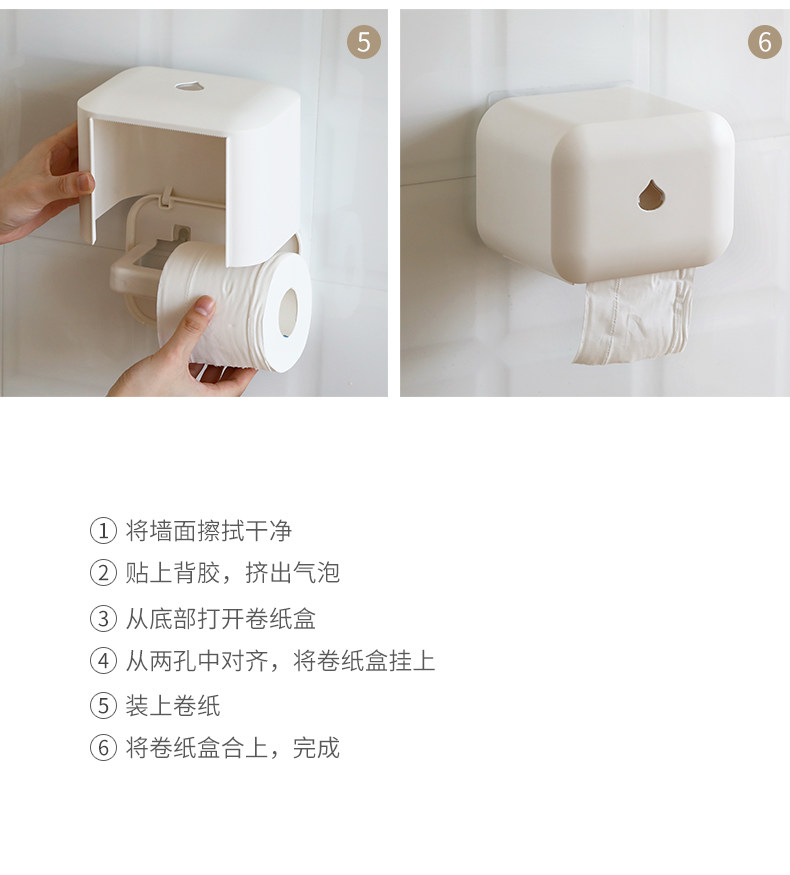 5

6

① 将墙面擦拭干净

② 贴上背胶，挤出气泡

③ 从底部打开卷纸盒

④ 从两孔中对齐，将卷纸盒挂上

⑤ 装上卷纸

⑥ 将卷纸盒合上，完成