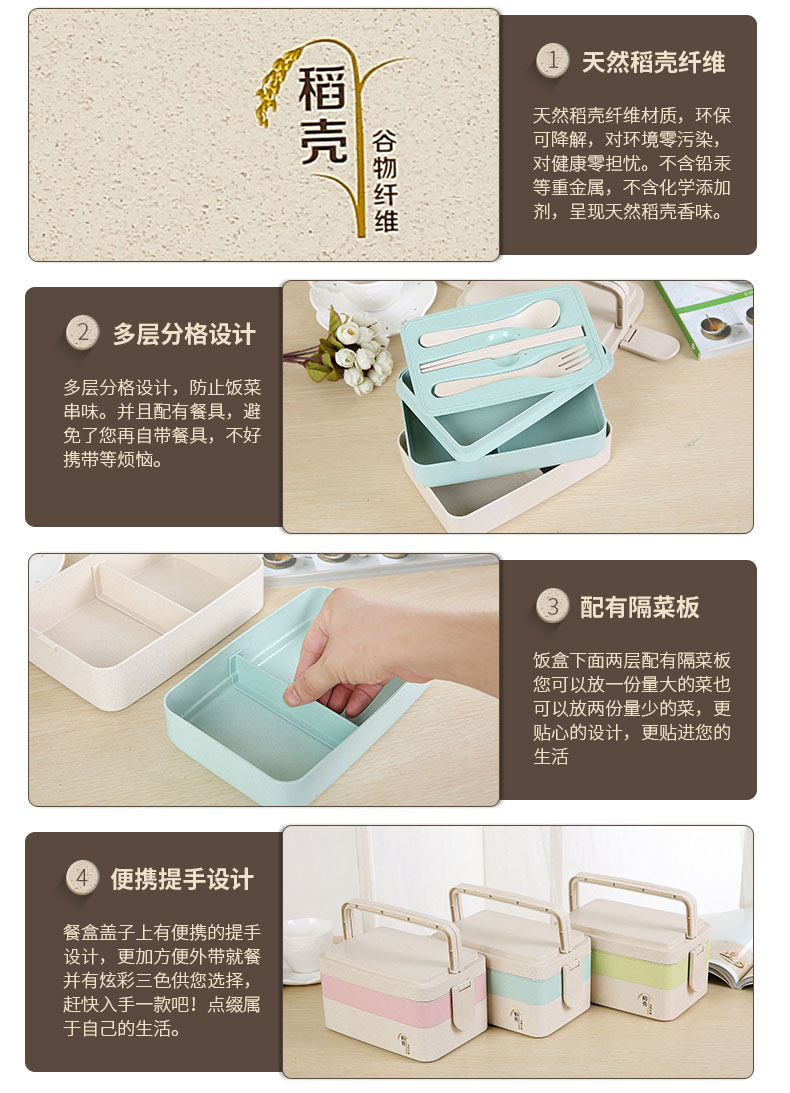 稻壳
谷物纤维

1 天然稻壳纤维

天然稻壳纤维材质，环保可降解，对环境零污染，对健康零担忧。不含铅汞等重金属，不含化学添加剂，呈现天然稻壳香味。

2 多层分格设计

多层分格设计，防止饭菜串味。并且配有餐具，避免了您再自带餐具，不好携带等烦恼。

3 配有隔菜板

饭盒下面两层配有隔菜板您可以放一份量大的菜也可以放两份量少的菜，更贴心的设计，更贴进您的生活

4 便携提手设计

餐盒盖子上有便携的提手设计，更加方便外带就餐并有炫彩三色供您选择，赶快入手一款吧！点缀属于自己的生活。