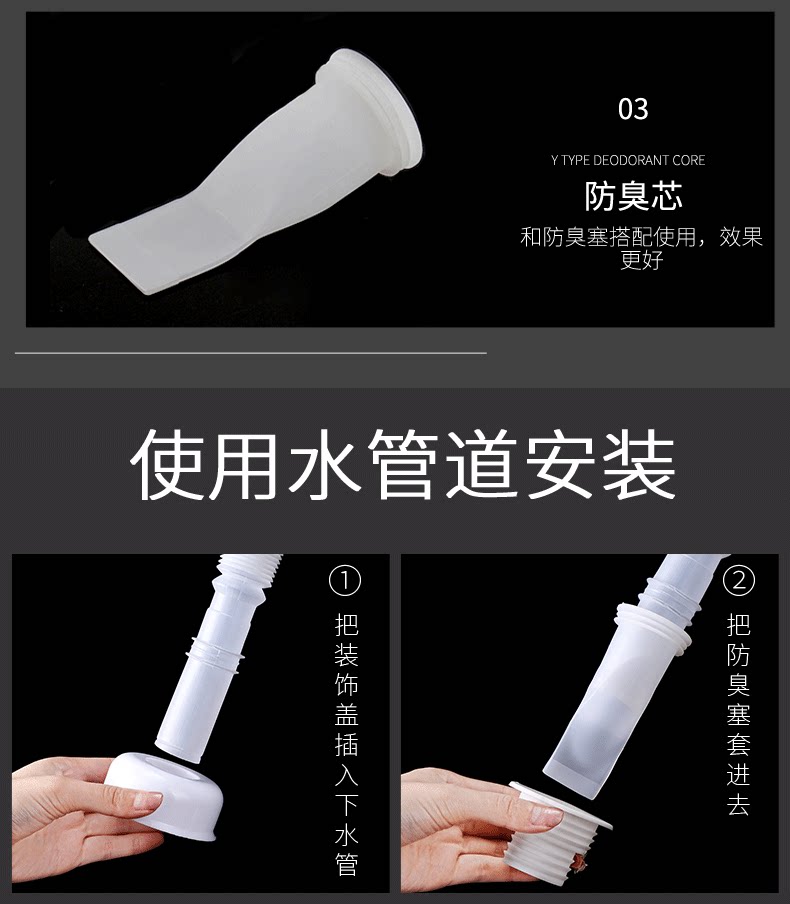 03

Y TYPE DEODORANT CORE

防臭芯

和防臭塞搭配使用，效果更好

使用水管道安装

① 把装饰盖插入下水管

② 把防臭塞套进去