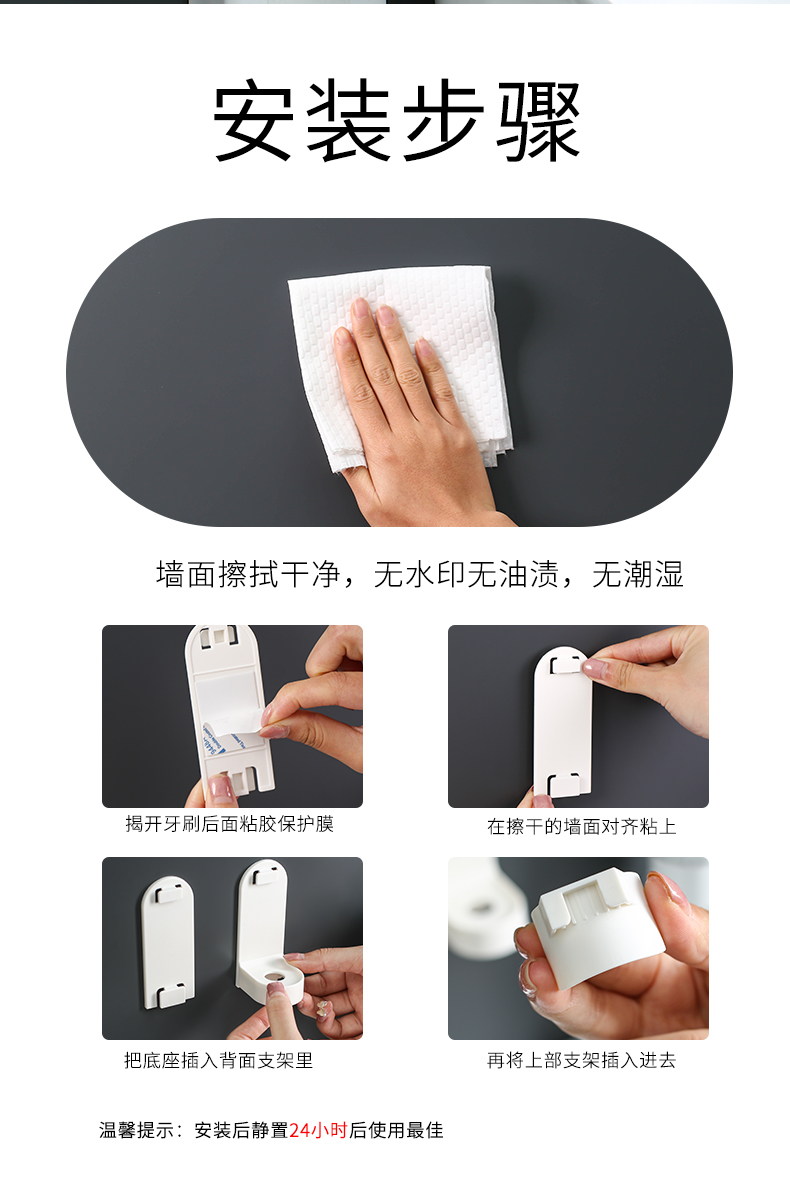 安装步骤

墙面擦拭干净，无水印无油渍，无潮湿

揭开牙刷后面粘胶保护膜

在擦干的墙面对齐粘上

把底座插入背面支架里

再将上部支架插入进去

温馨提示：安装后静置24小时后使用最佳