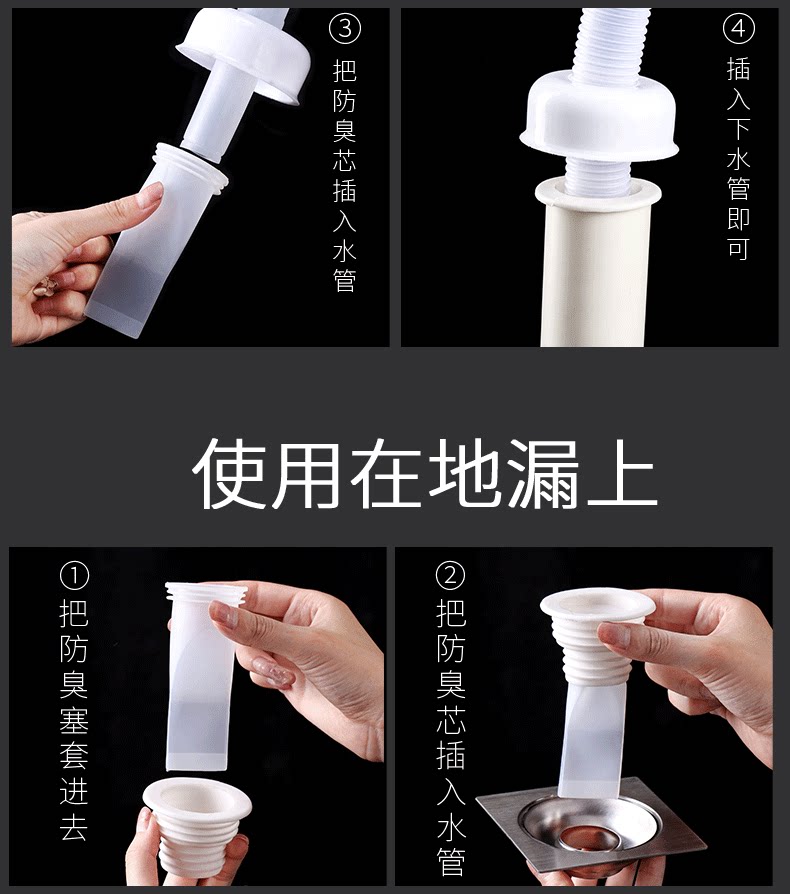 ③ 把防臭芯插入水管

④ 插入下水管即可

使用在地漏上

① 把防臭塞套进去

② 把防臭芯插入水管