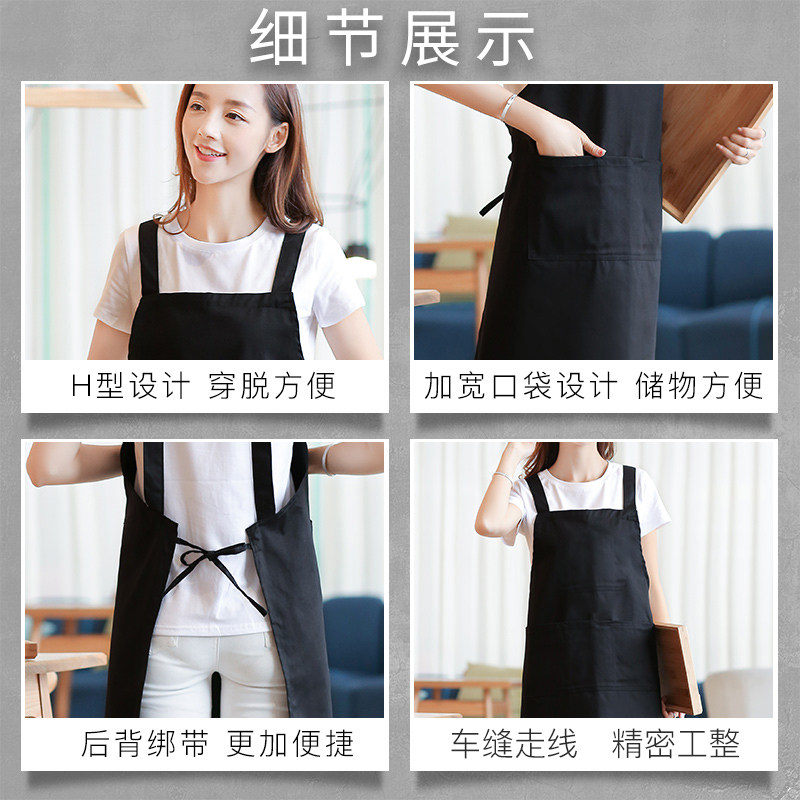 细节展示

H型设计 穿脱方便

加宽口袋设计 储物方便

后背绑带 更加便捷

车缝走线 精密工整