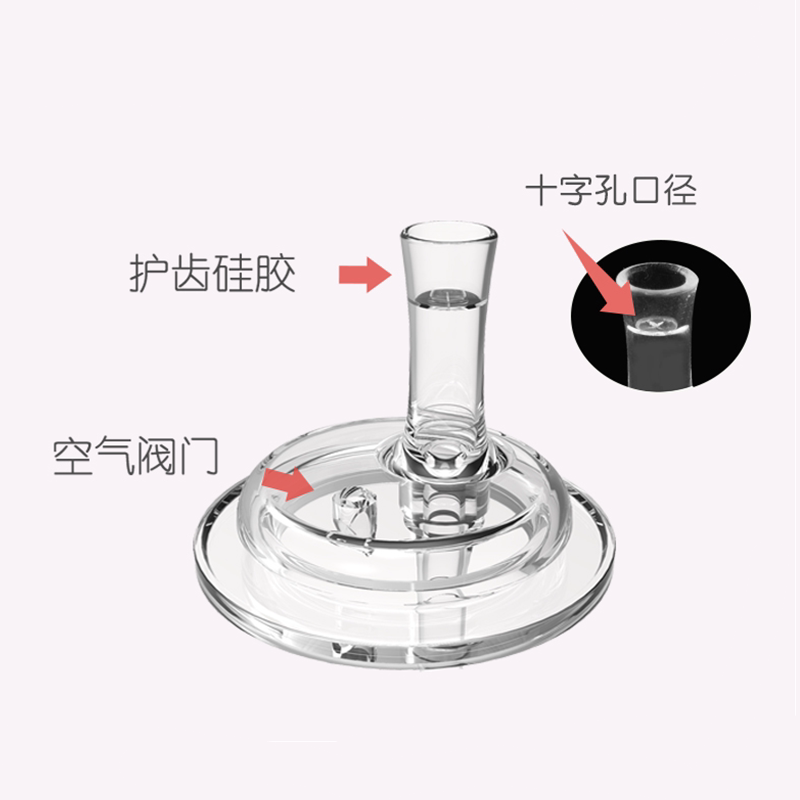 十字孔口径

护齿硅胶

空气阀门