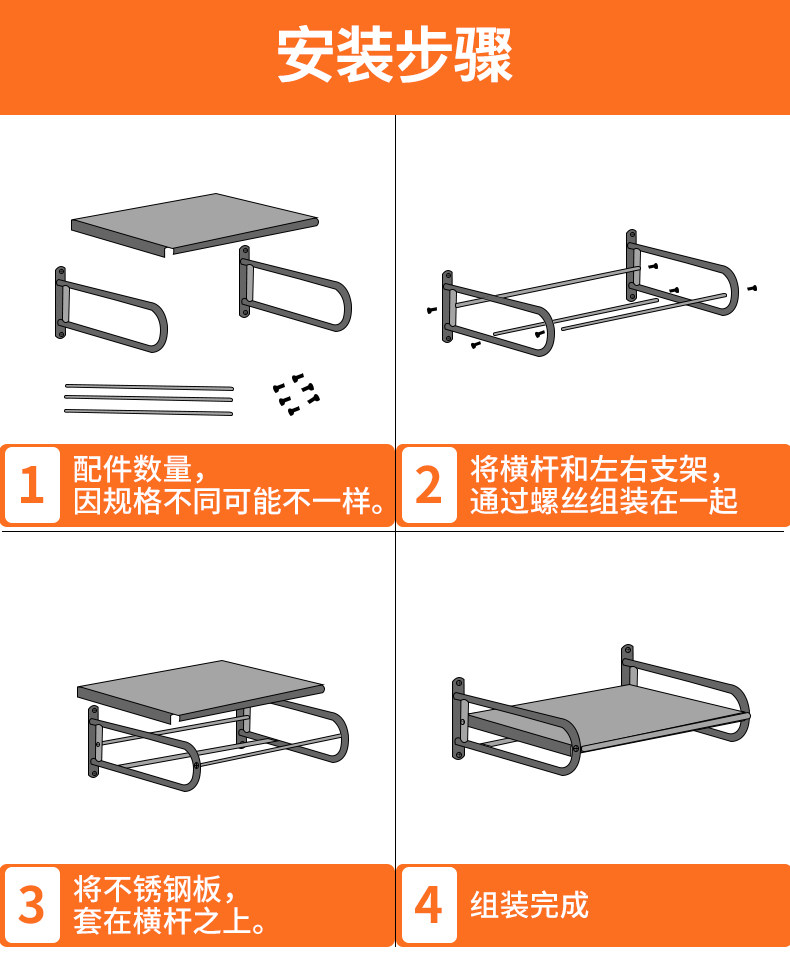 安装步骤

1 配件数量，因规格不同可能不一样。

2 将横杆和左右支架，通过螺丝组装在一起

3 将不锈钢板，套在横杆之上。

4 组装完成