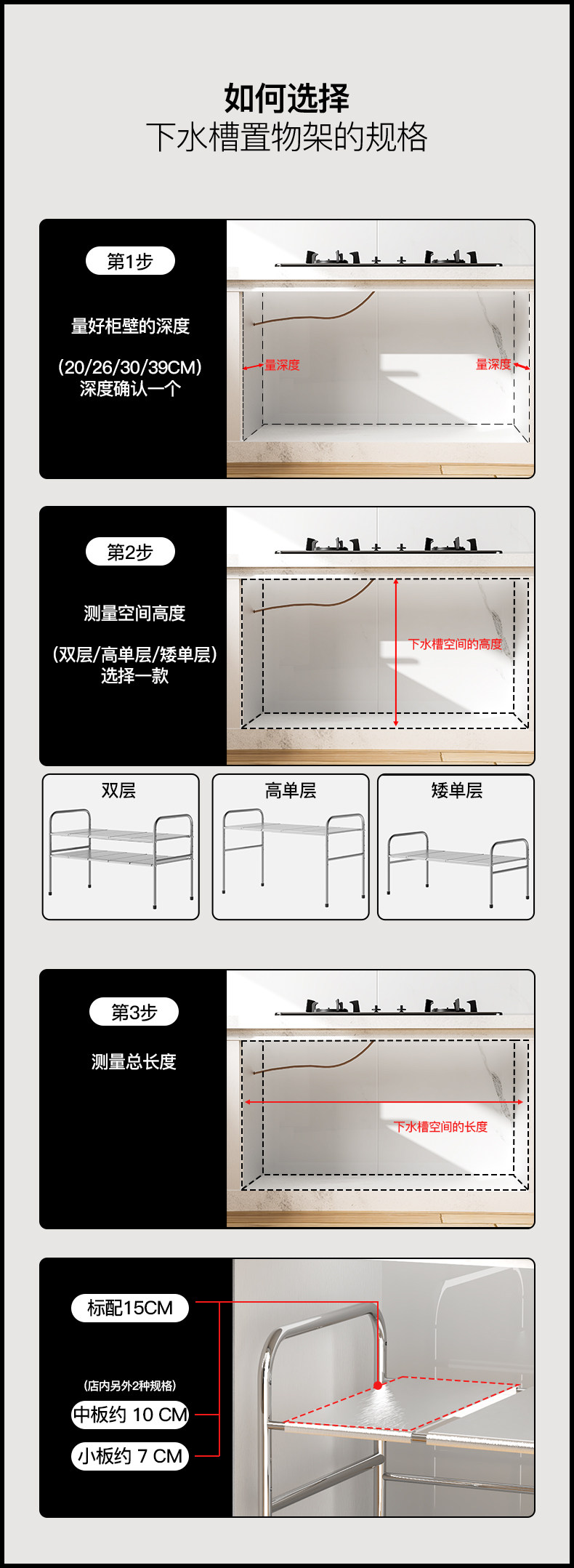 如何选择
下水槽置物架的规格

第1步

量好柜壁的深度

(20/26/30/39CM)
深度确认一个

量深度

量深度

第2步

测量空间高度

(双层/高单层/矮单层)
选择一款

下水槽空间的高度

双层

高单层

矮单层

第3步

测量总长度

下水槽空间的长度

标配15CM

(店内另外2种规格)

中板约 10 CM

小板约 7 CM