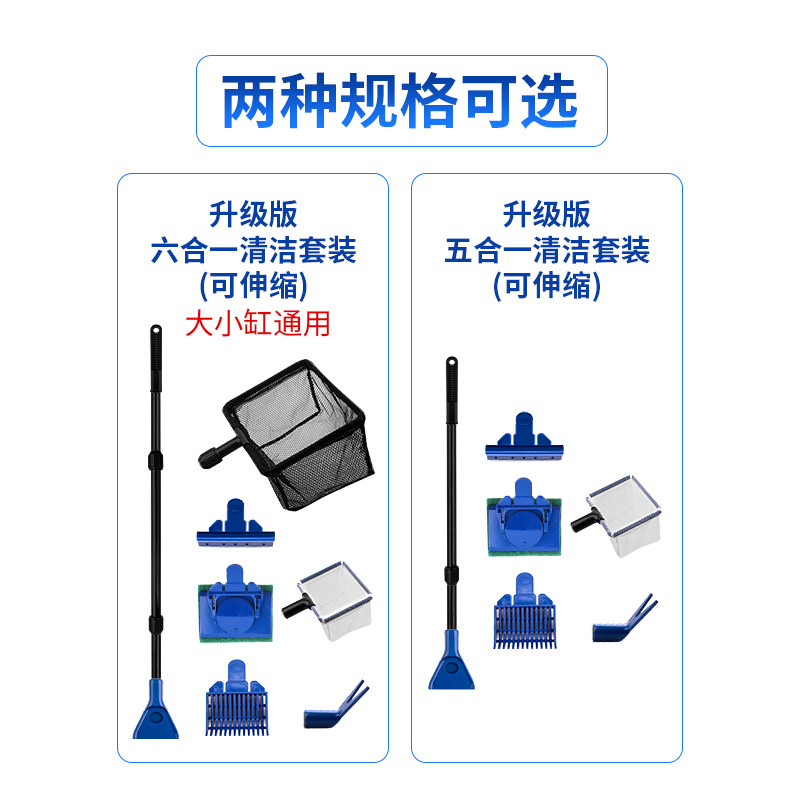 两种规格可选

升级版
六合一清洁套装
(可伸缩)
大小缸通用

升级版
五合一清洁套装
(可伸缩)