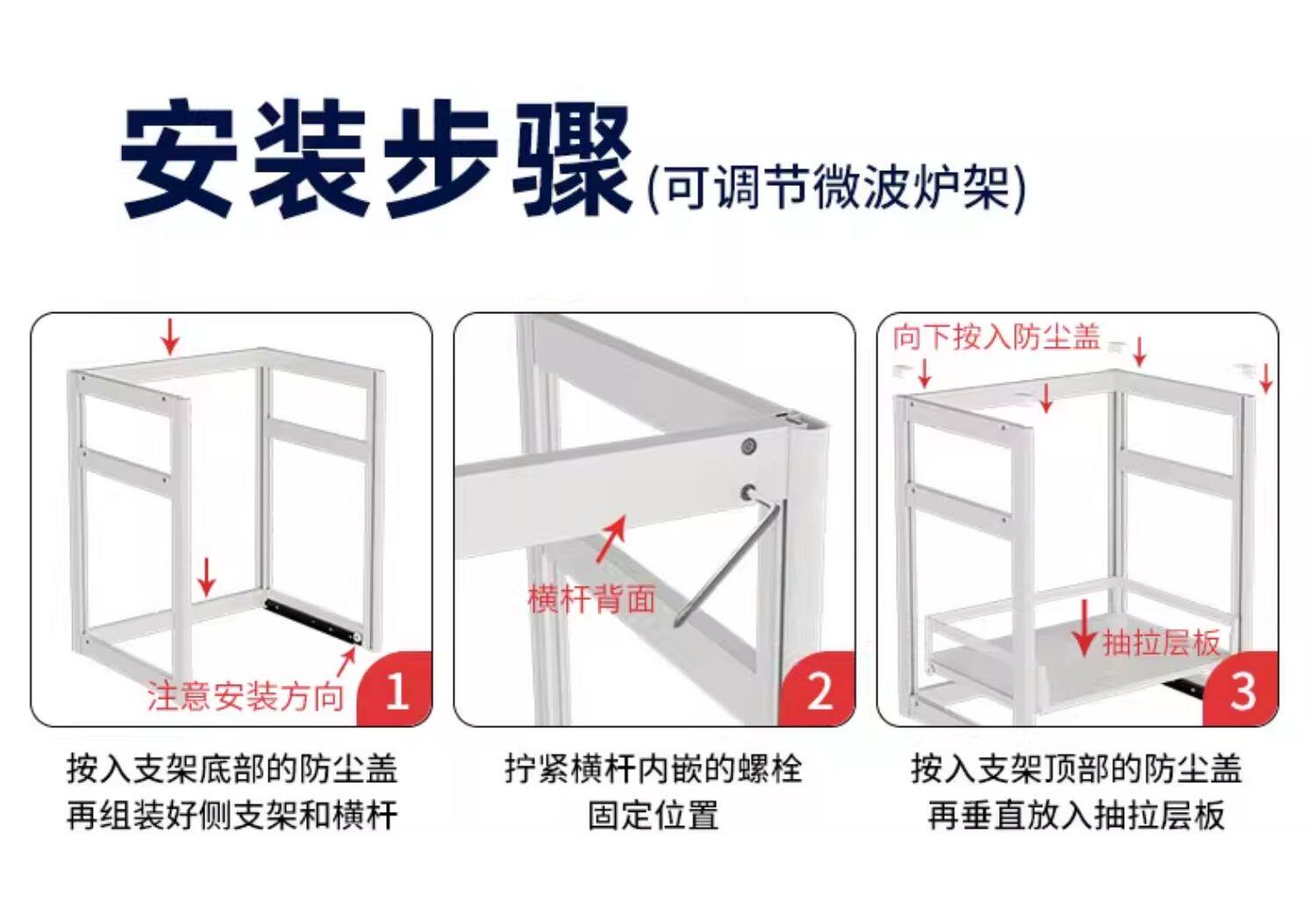 安装步骤(可调节微波炉架)

注意安装方向

1

按入支架底部的防尘盖
再组装好侧支架和横杆

横杆背面

2

拧紧横杆内嵌的螺栓
固定位置

向下按入防尘盖

抽拉层板

3

按入支架顶部的防尘盖
再垂直放入抽拉层板