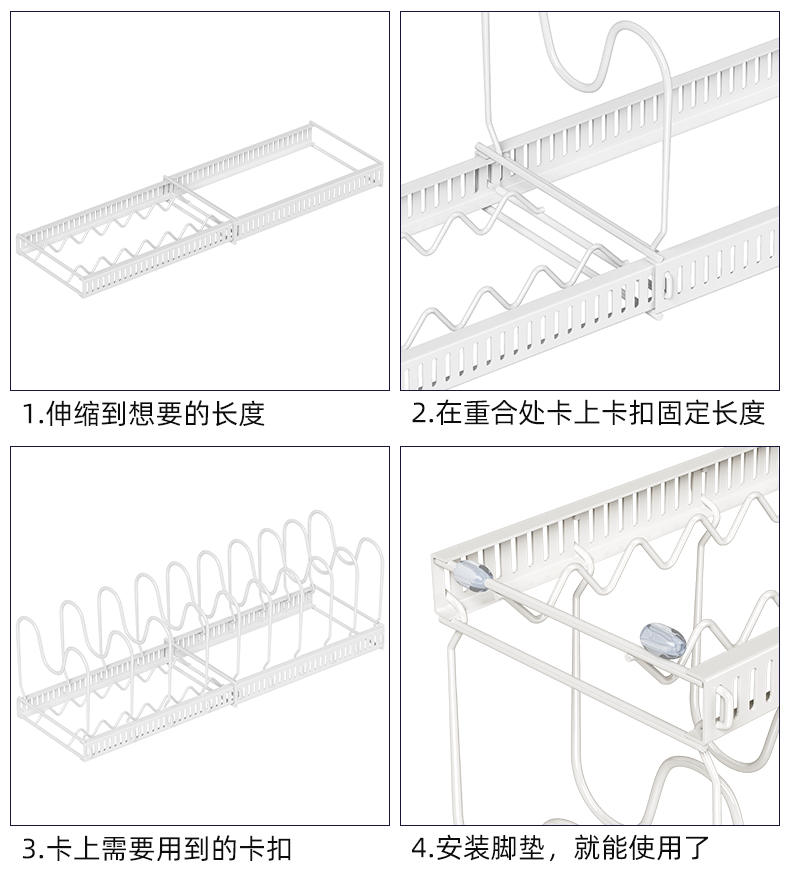 1.伸缩到想要的长度

2.在重合处卡上卡扣固定长度

3.卡上需要用到的卡扣

4.安装脚垫，就能使用了