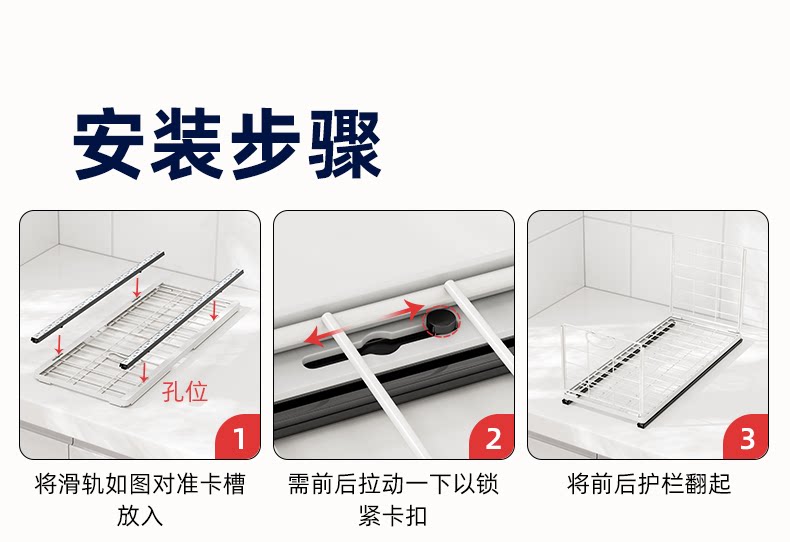 安装步骤

孔位

1

将滑轨如图对准卡槽放入

2

需前后拉动一下以锁紧卡扣

3

将前后护栏翻起