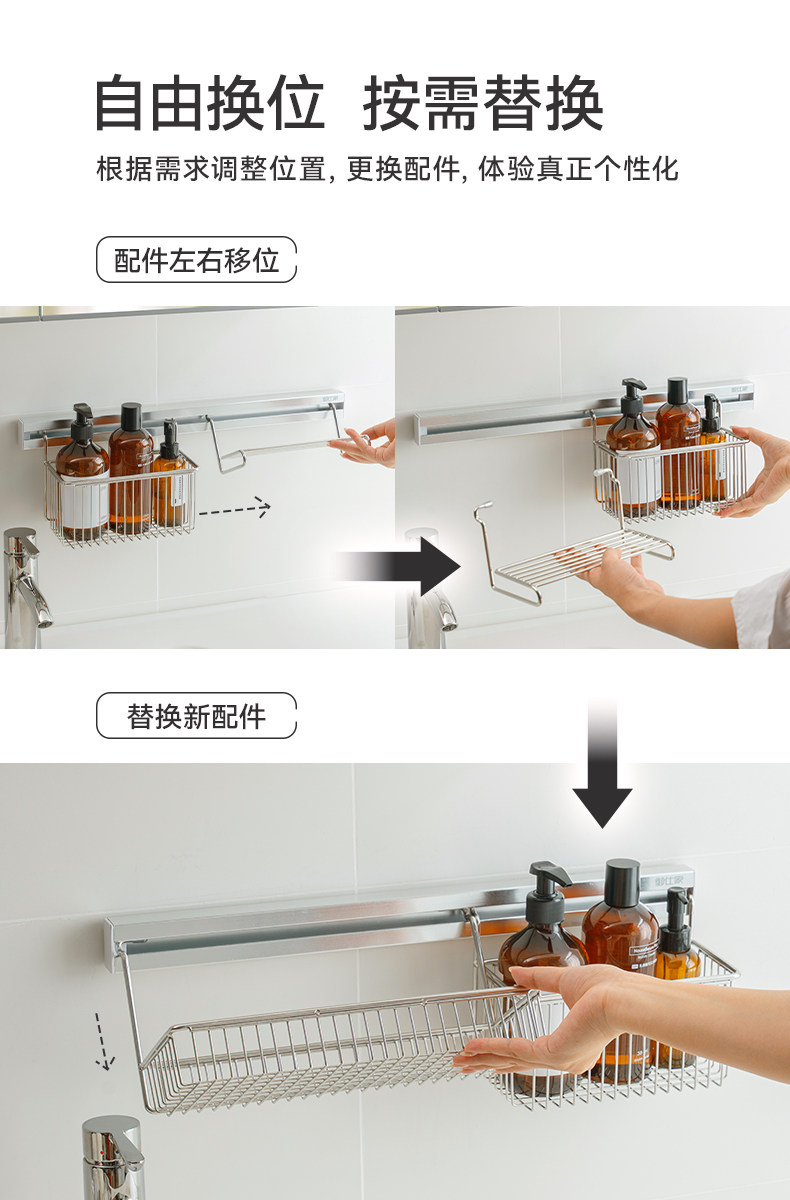 自由换位 按需替换

根据需求调整位置, 更换配件, 体验真正个性化

配件左右移位

替换新配件