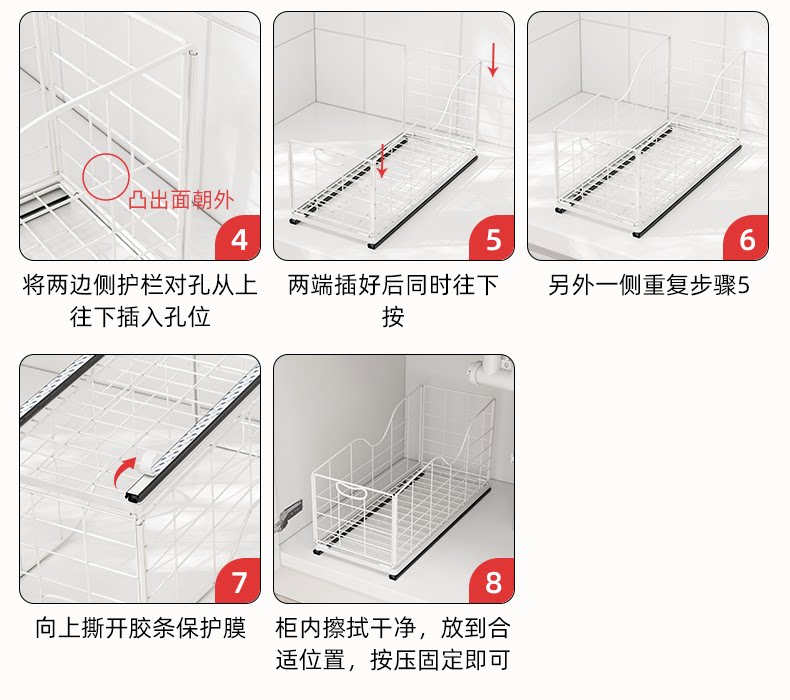 凸出面朝外

4

将两边侧护栏对孔从上往下插入孔位

5

两端插好后同时往下按

6

另外一侧重复步骤5

7

向上撕开胶条保护膜

8

柜内擦拭干净，放到合适位置，按压固定即可