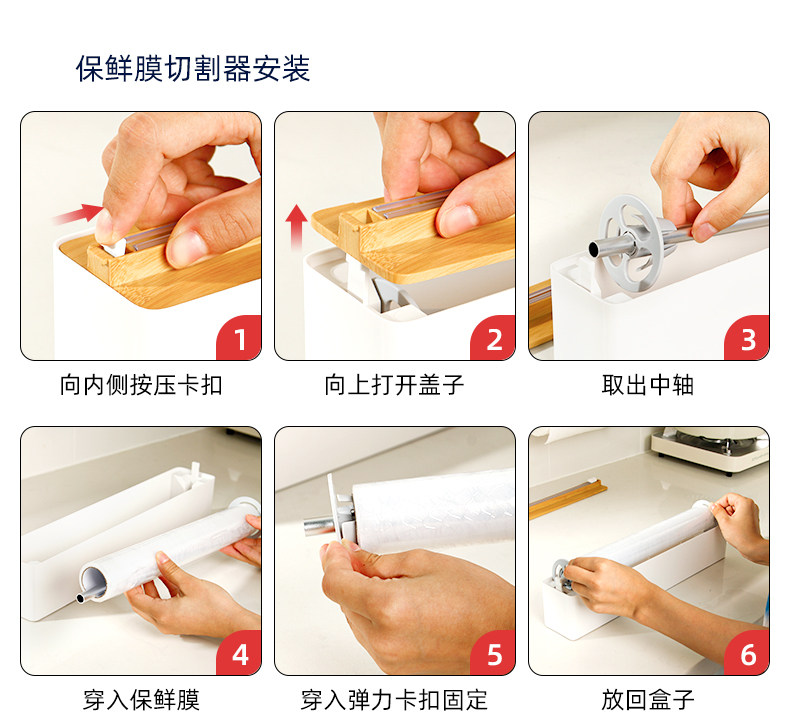 保鲜膜切割器安装

1
向内侧按压卡扣

2
向上打开盖子

3
取出中轴

4
穿入保鲜膜

5
穿入弹力卡扣固定

6
放回盒子