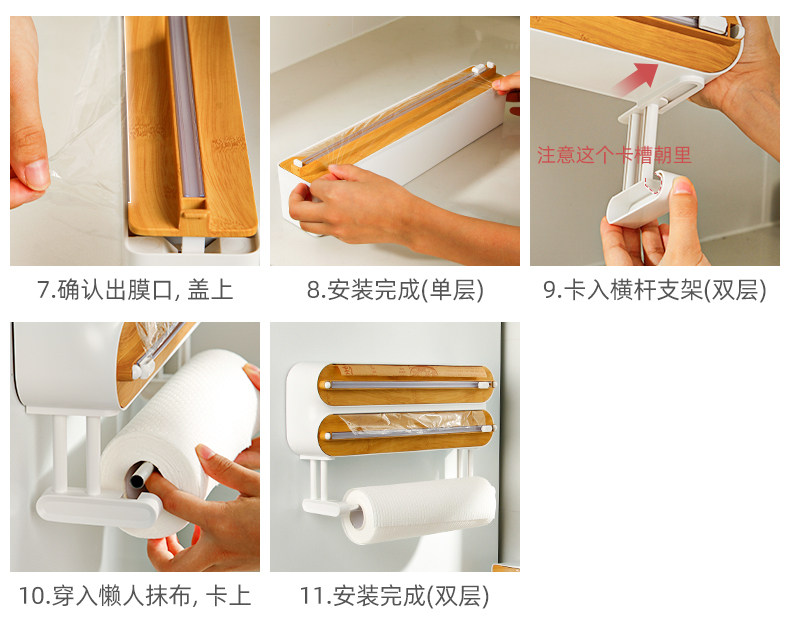 7.确认出膜口, 盖上

8.安装完成(单层)

注意这个卡槽朝里

9.卡入横杆支架(双层)

10.穿入懒人抹布, 卡上

11.安装完成(双层)