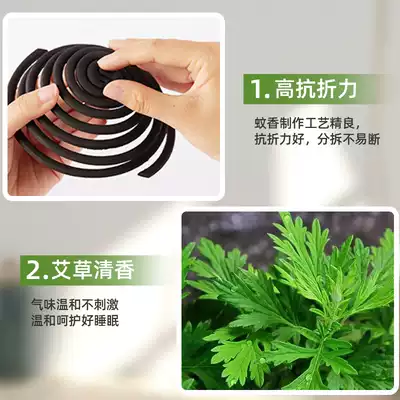 1. 高抗折力

蚊香制作工艺精良，抗折力好，分拆不易断

2. 艾草清香

气味温和不刺激
温和呵护好睡眠