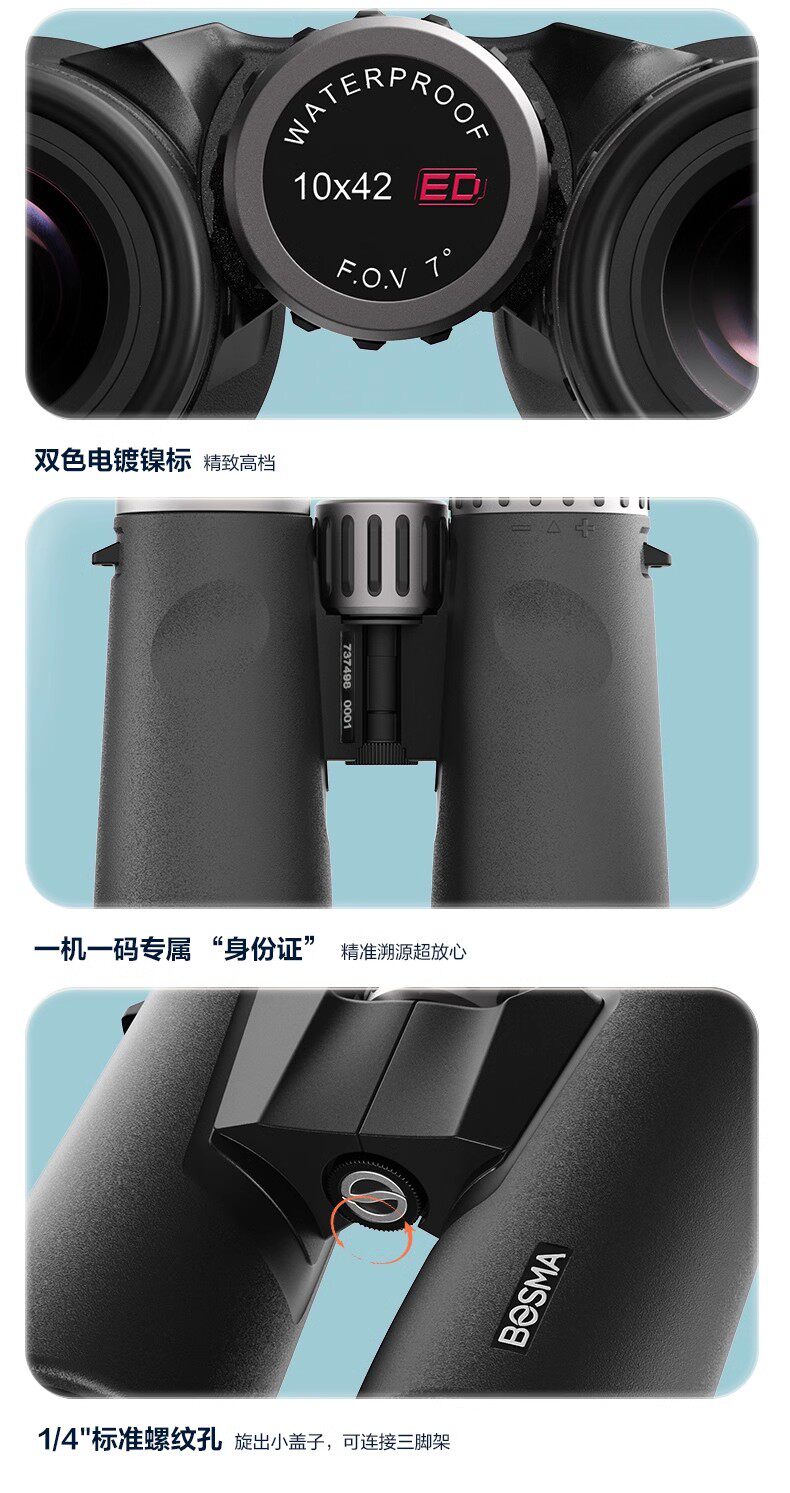 WATERPROOF
10x42 ED
F.O.V 7°

双色电镀镍标 精致高档

— △ +
737498 0001

一机一码专属 “身份证” 精准溯源超放心

BOSMA

1/4"标准螺纹孔 旋出小盖子，可连接三脚架