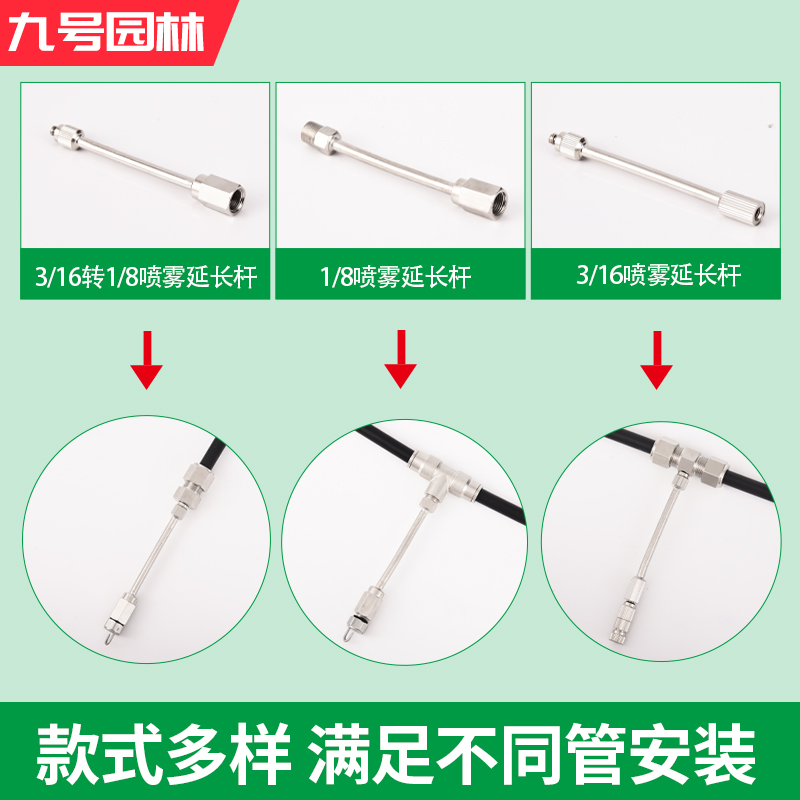 九号园林

3/16转1/8喷雾延长杆

1/8喷雾延长杆

3/16喷雾延长杆

款式多样 满足不同管安装