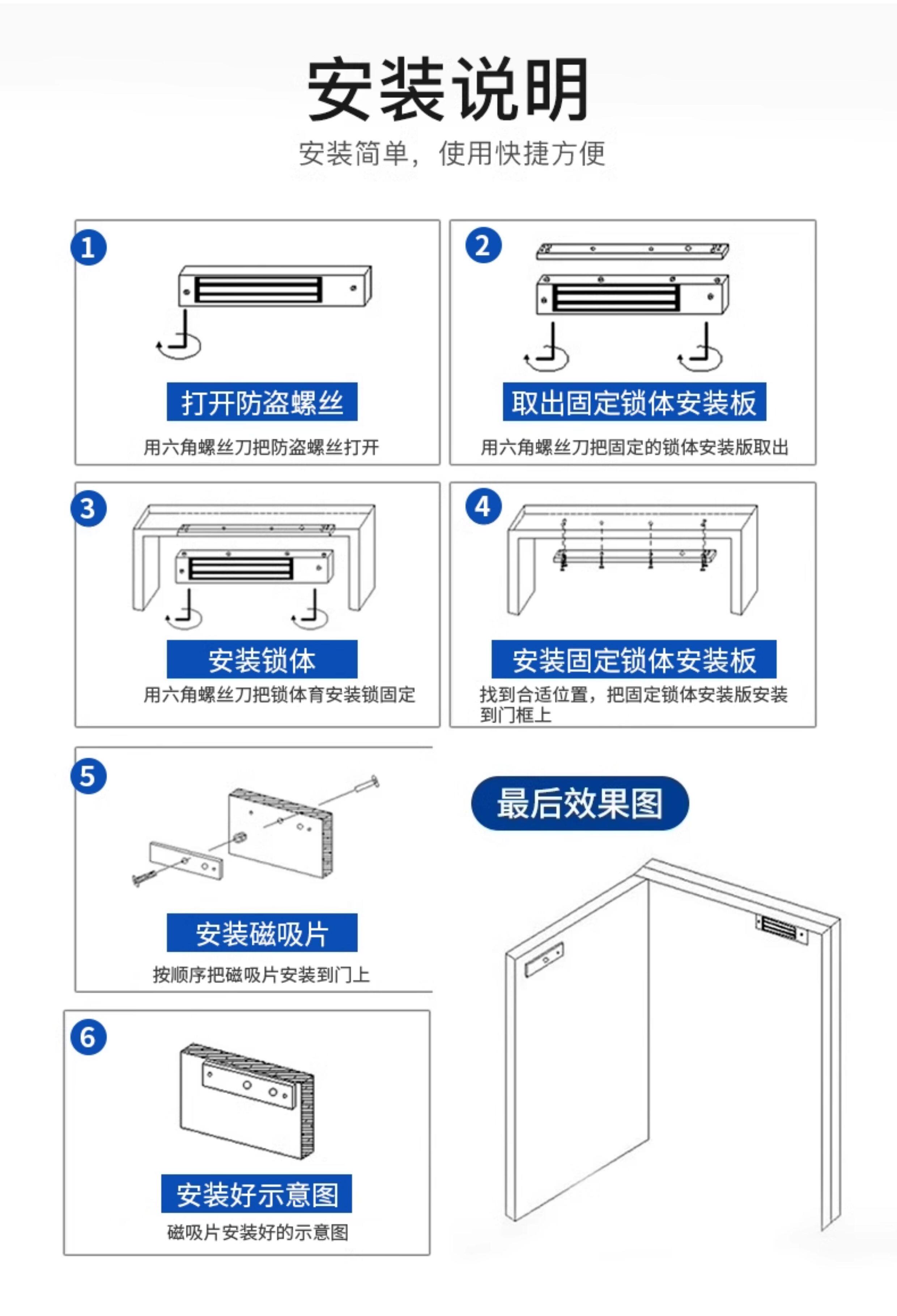 安装说明

安装简单，使用快捷方便

1

打开防盗螺丝

用六角螺丝刀把防盗螺丝打开

2

取出固定锁体安装板

用六角螺丝刀把固定的锁体安装版取出

3

安装锁体

用六角螺丝刀把锁体育安装锁固定

4

安装固定锁体安装板

找到合适位置，把固定锁体安装版安装到门框上

5

安装磁吸片

按顺序把磁吸片安装到门上

最后效果图

6

安装好示意图

磁吸片安装好的示意图