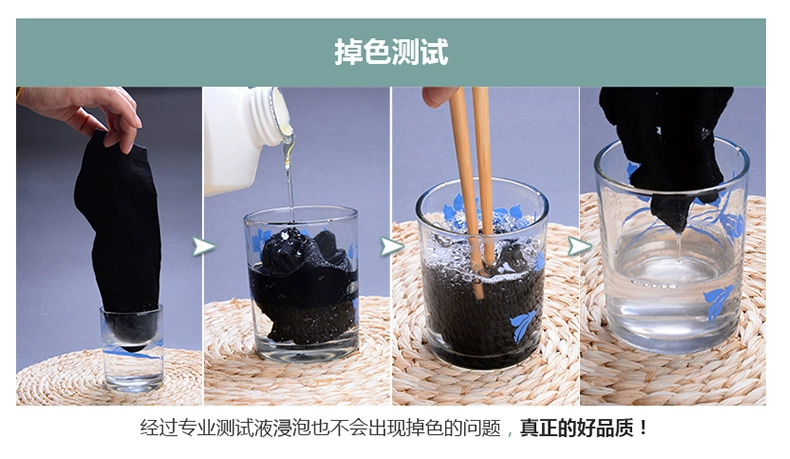 掉色测试

经过专业测试液浸泡也不会出现掉色的问题，真正的好品质！