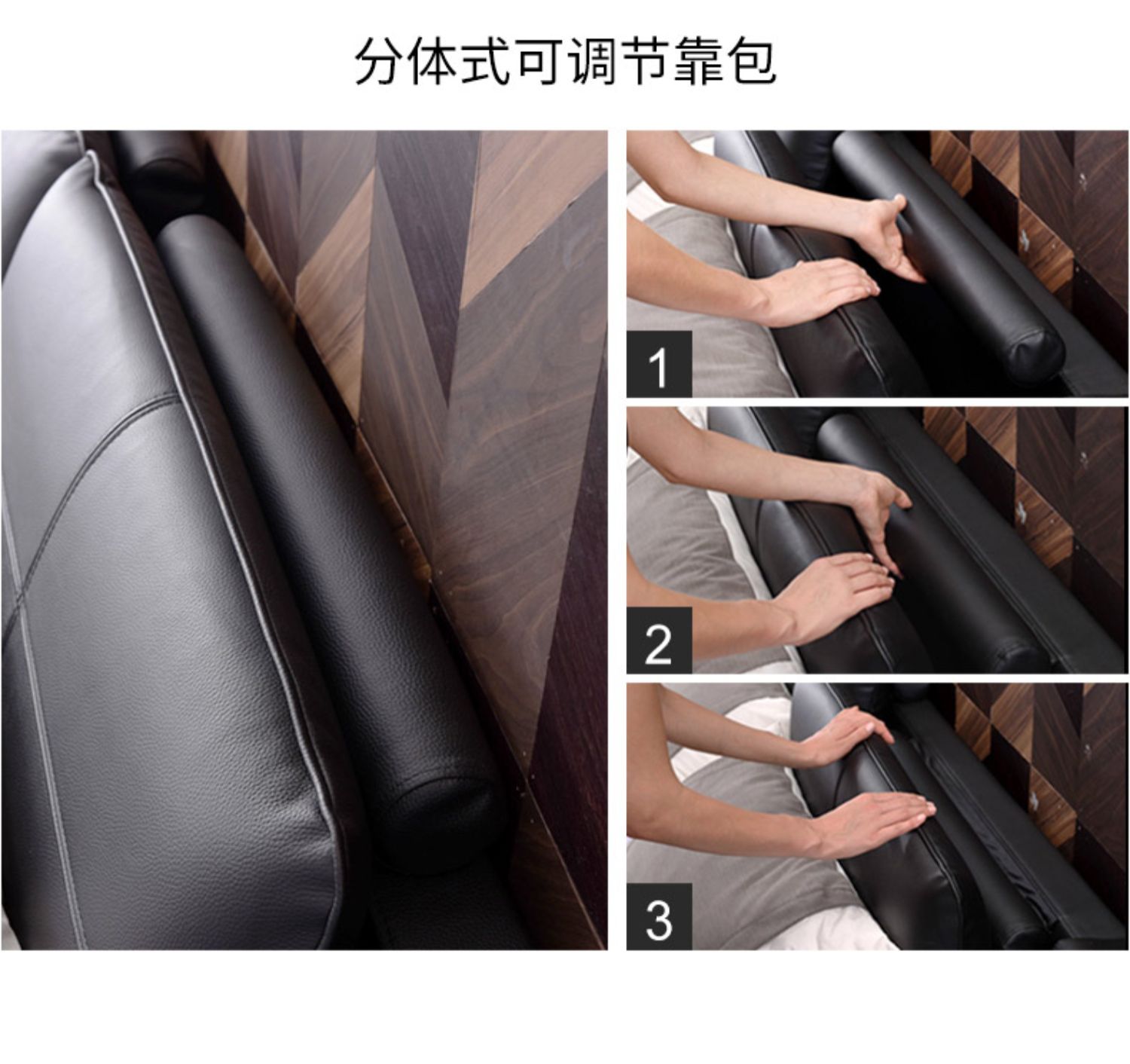 分体式可调节靠包

1

2

3