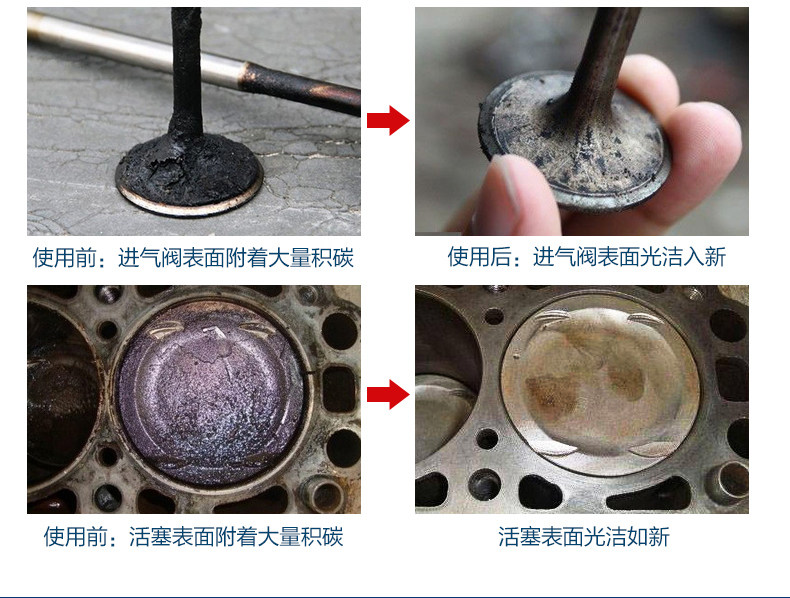 使用前：进气阀表面附着大量积碳

使用后：进气阀表面光洁入新

使用前：活塞表面附着大量积碳

活塞表面光洁如新