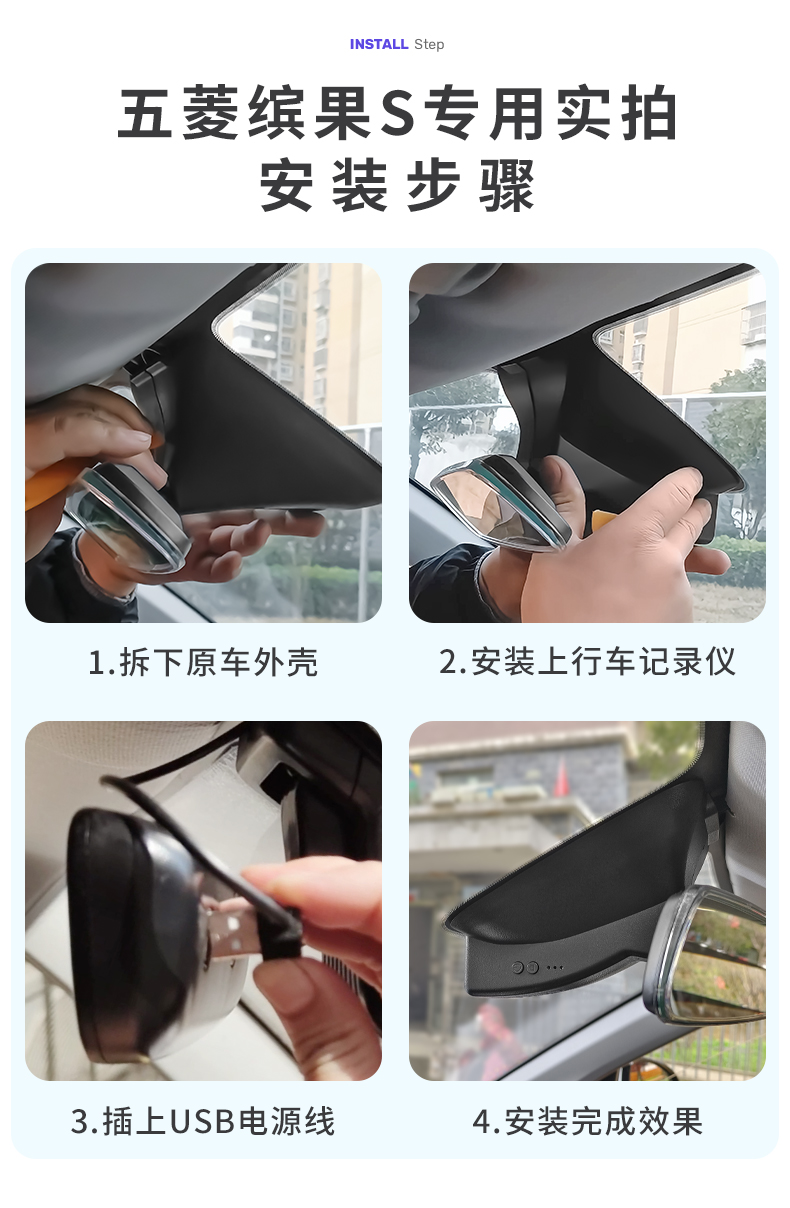 INSTALL Step

五菱缤果S专用实拍
安装步骤

1.拆下原车外壳

2.安装上行车记录仪

3.插上USB电源线

4.安装完成效果