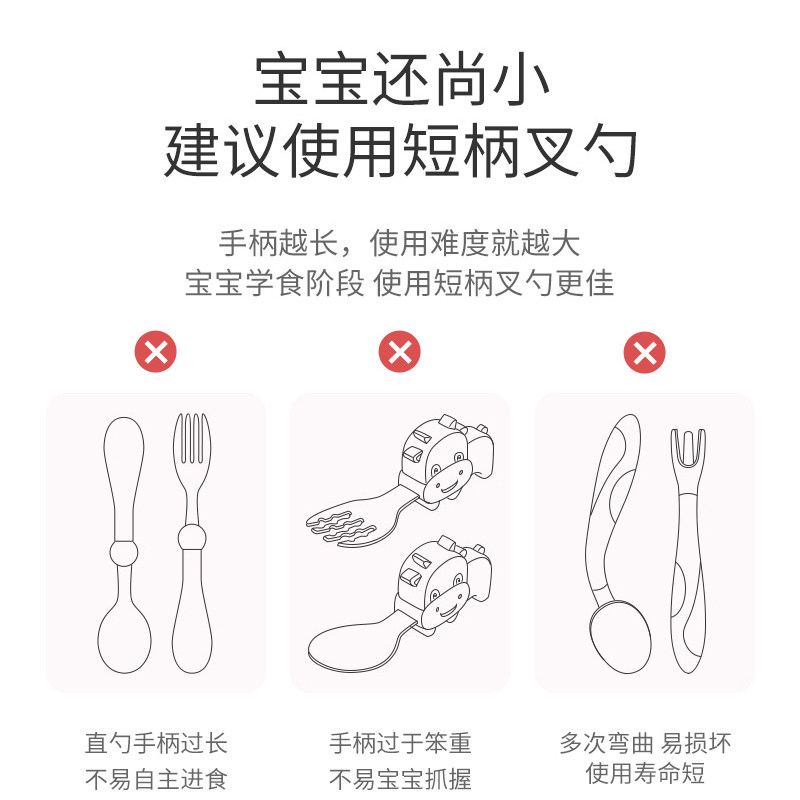 宝宝还尚小
建议使用短柄叉勺

手柄越长，使用难度就越大
宝宝学食阶段 使用短柄叉勺更佳

直勺手柄过长
不易自主进食

手柄过于笨重
不易宝宝抓握

多次弯曲 易损坏
使用寿命短