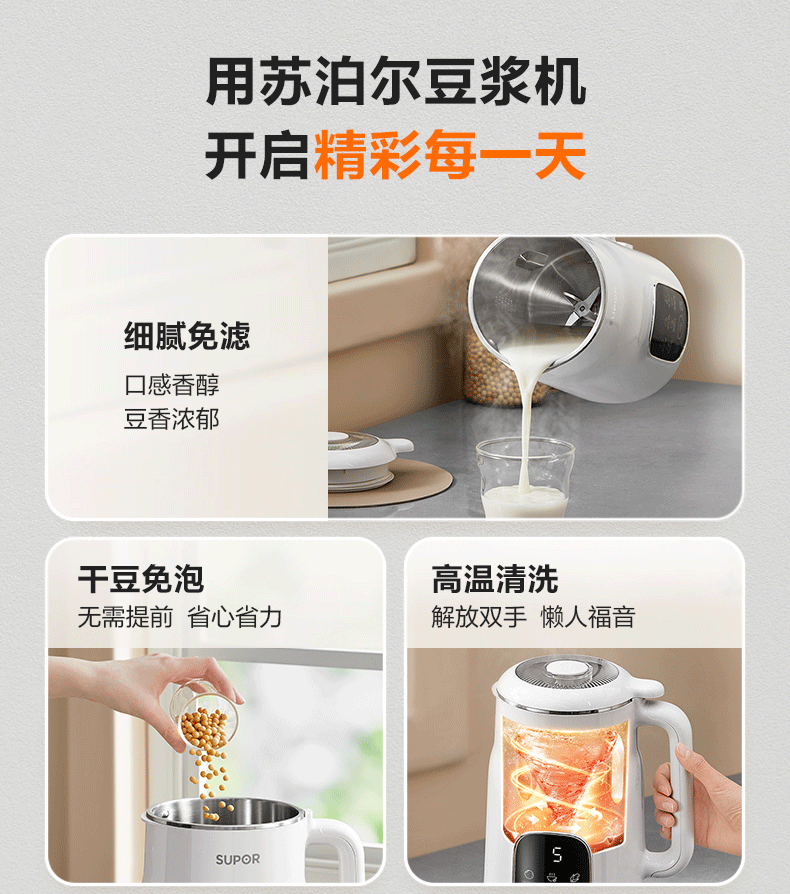 用苏泊尔豆浆机
开启精彩每一天

细腻免滤
口感香醇
豆香浓郁

干豆免泡
无需提前 省心省力

SUPOR

高温清洗
解放双手 懒人福音

5