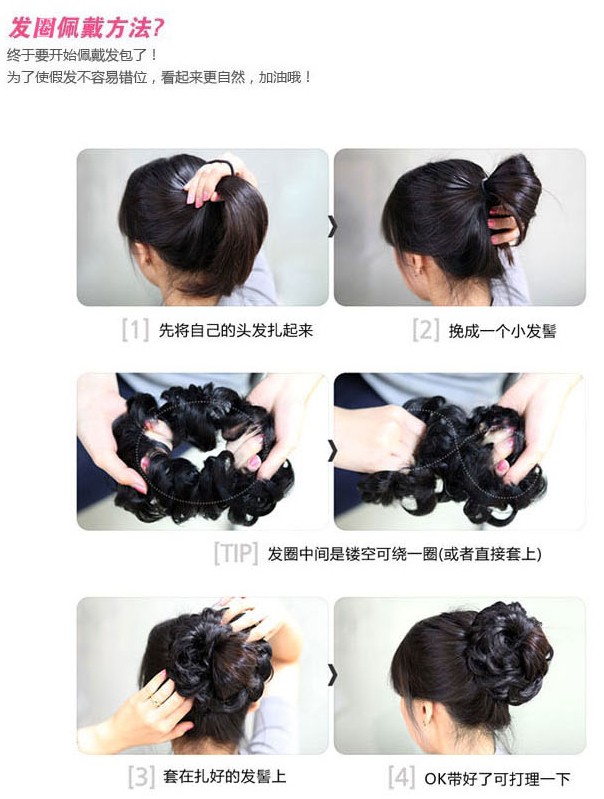 发圈佩戴方法?
终于要开始佩戴发包了！
为了使假发不容易错位，看起来更自然，加油哦！

[1] 先将自己的头发扎起来

[2] 挽成一个小发髻

[TIP] 发圈中间是镂空可绕一圈(或者直接套上)

[3] 套在扎好的发髻上

[4] OK带好了可打理一下