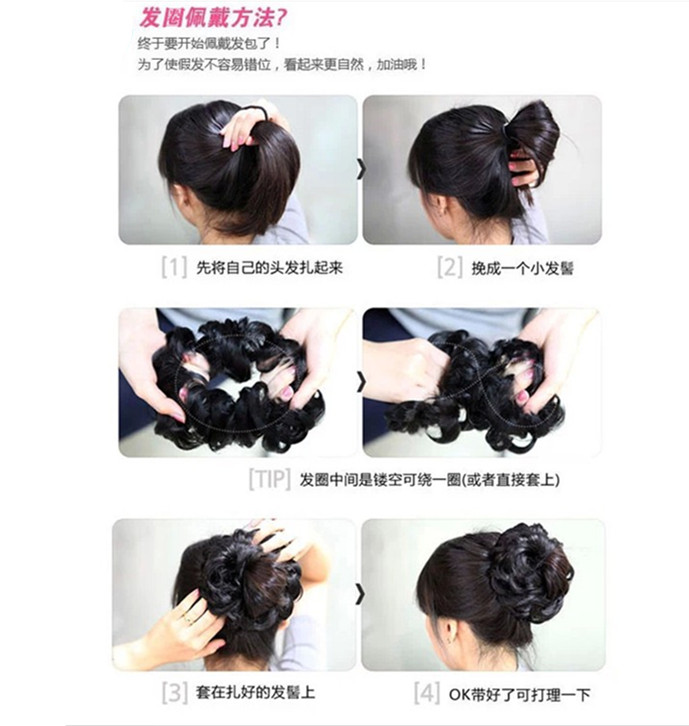 发圈佩戴方法?

终于要开始佩戴发包了！
为了使假发不容易错位，看起来更自然，加油哦！

[1] 先将自己的头发扎起来

[2] 挽成一个小发髻

[TIP] 发圈中间是镂空可绕一圈(或者直接套上)

[3] 套在扎好的发髻上

[4] OK带好了可打理一下