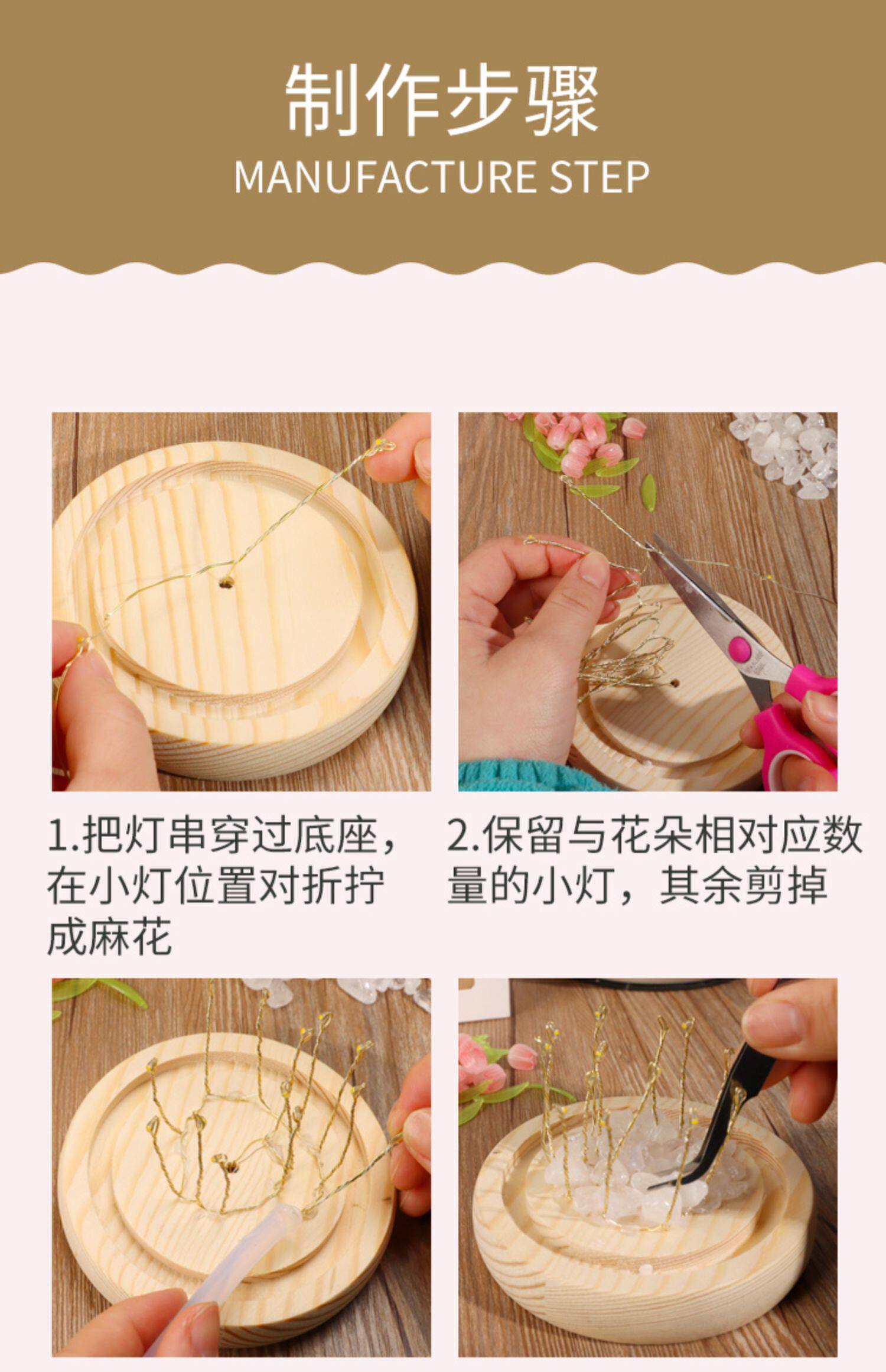 制作步骤
MANUFACTURE STEP

1.把灯串穿过底座，在小灯位置对折拧成麻花

2.保留与花朵相对应数量的小灯，其余剪掉