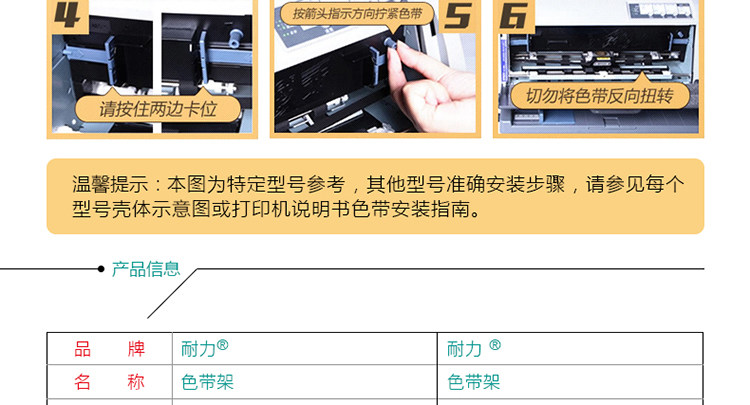 4

请按住两边卡位

按箭头指示方向拧紧色带

5

6

切勿将色带反向扭转

温馨提示：本图为特定型号参考，其他型号准确安装步骤，请参见每个型号壳体示意图或打印机说明书色带安装指南。

产品信息

| 品　牌 | 耐力® | 耐力 ® |
|---|---|---|
| 名　称 | 色带架 | 色带架 |