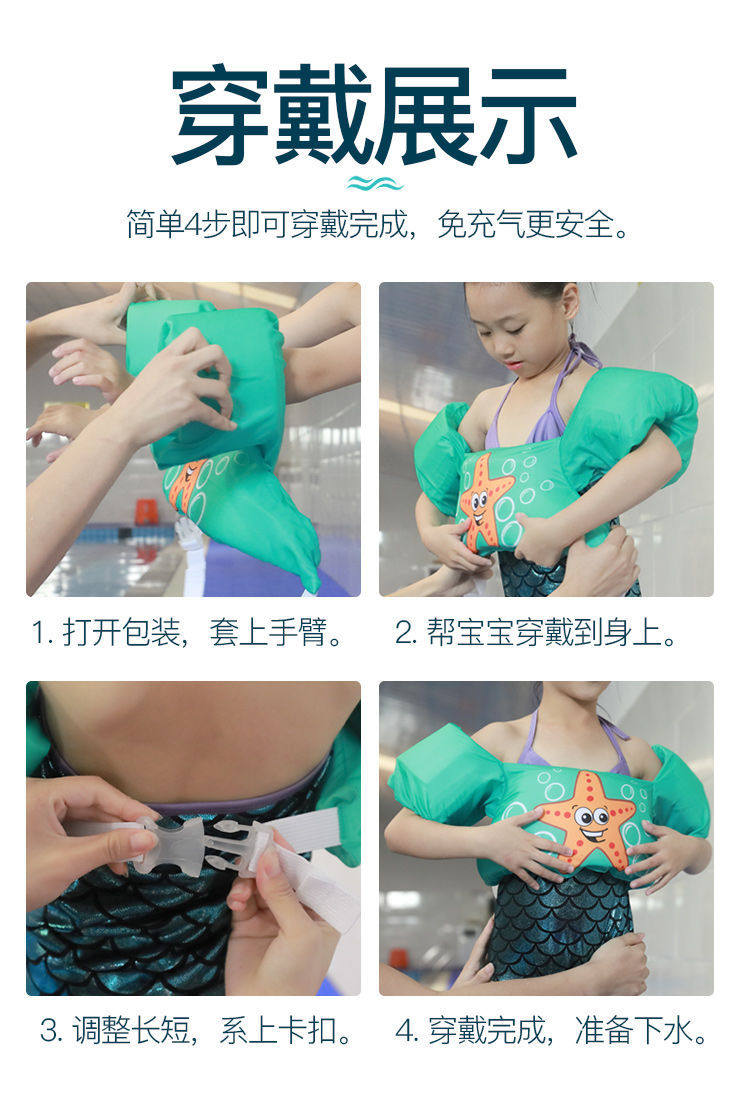 穿戴展示

简单4步即可穿戴完成，免充气更安全。

1. 打开包装，套上手臂。

2. 帮宝宝穿戴到身上。

3. 调整长短，系上卡扣。

4. 穿戴完成，准备下水。