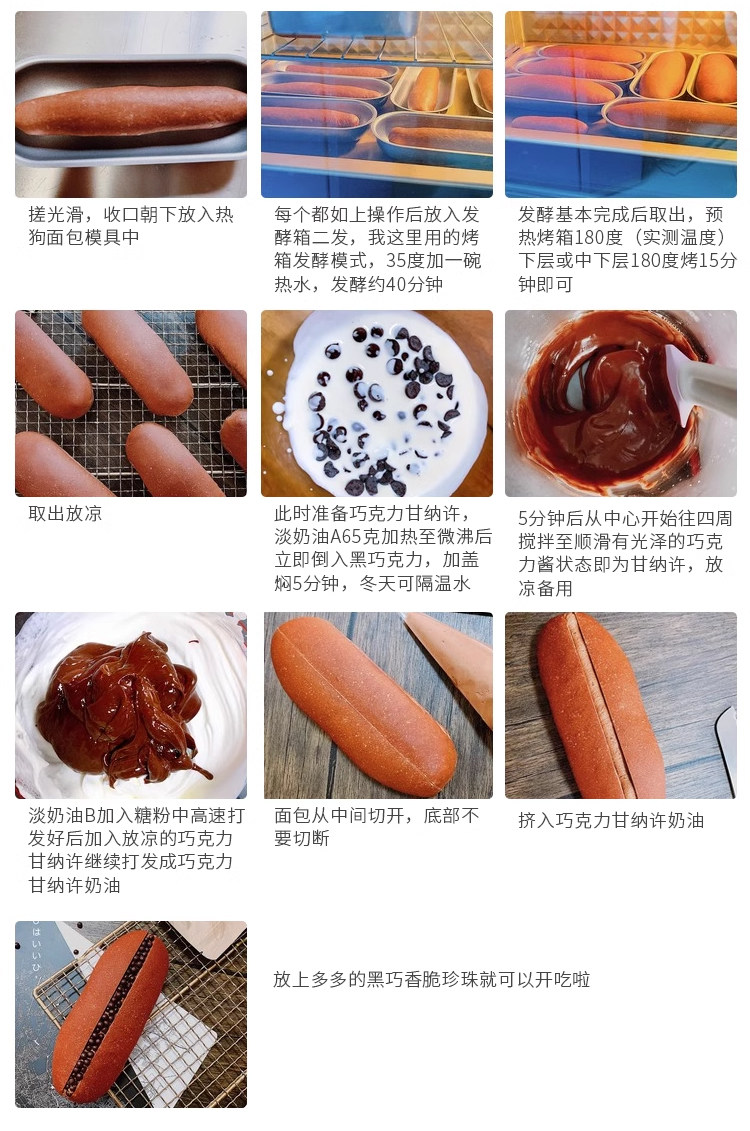 搓光滑，收口朝下放入热狗面包模具中

每个都如上操作后放入发酵箱二发，我这里用的烤箱发酵模式，35度加一碗热水，发酵约40分钟

发酵基本完成后取出，预热烤箱180度（实测温度）下层或中下层180度烤15分钟即可

取出放凉

此时准备巧克力甘纳许，淡奶油A65克加热至微沸后立即倒入黑巧克力，加盖焖5分钟，冬天可隔温水

5分钟后从中心开始往四周搅拌至顺滑有光泽的巧克力酱状态即为甘纳许，放凉备用

淡奶油B加入糖粉中高速打发好后加入放凉的巧克力甘纳许继续打发成巧克力甘纳许奶油

面包从中间切开，底部不要切断

挤入巧克力甘纳许奶油

放上多多的黑巧香脆珍珠就可以开吃啦