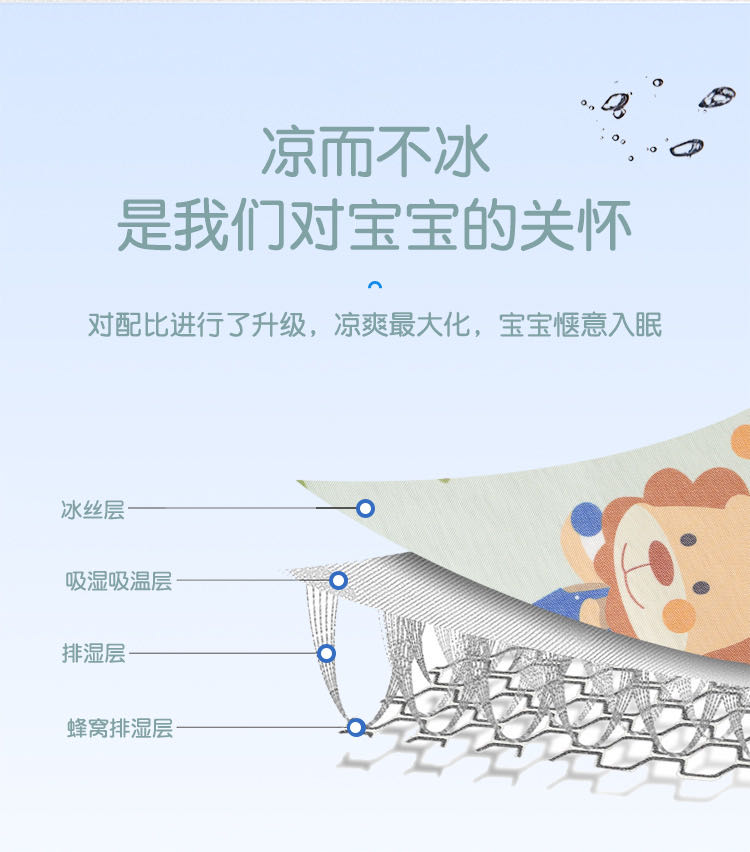 凉而不冰
是我们对宝宝的关怀

对配比进行了升级，凉爽最大化，宝宝惬意入眠

冰丝层

吸湿吸温层

排湿层

蜂窝排湿层