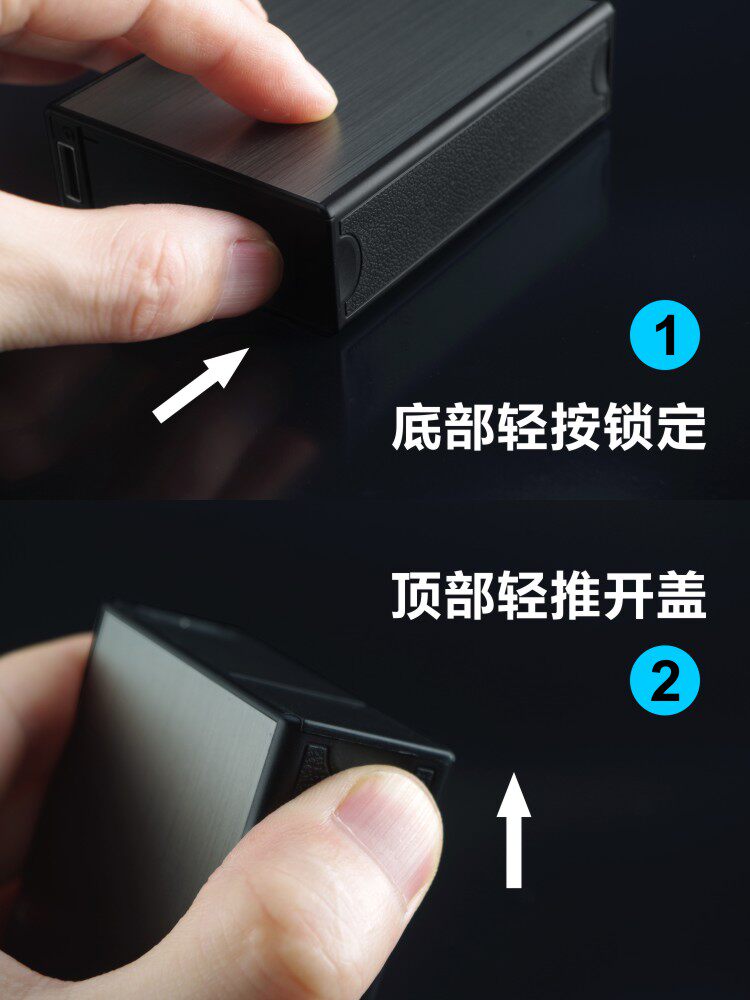 1
底部轻按锁定

顶部轻推开盖
2