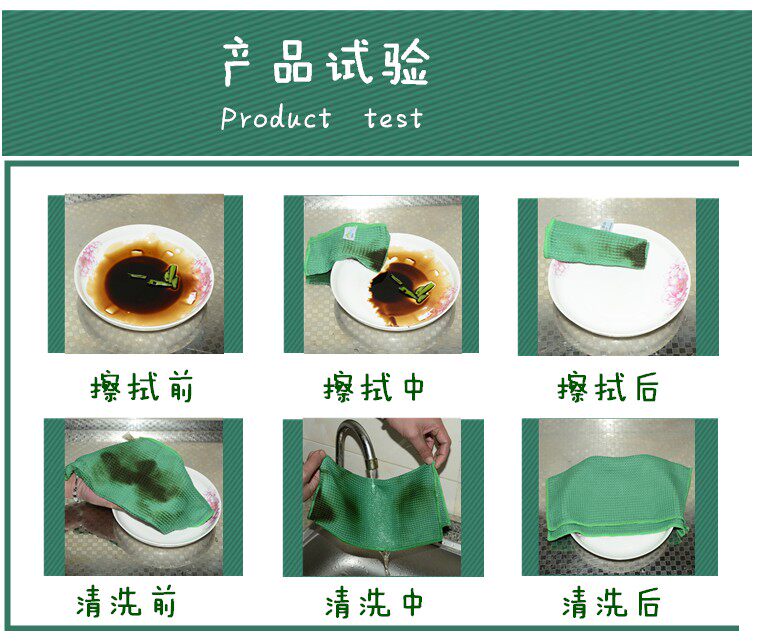 产品试验
Product test

擦拭前

擦拭中

擦拭后

清洗前

清洗中

清洗后