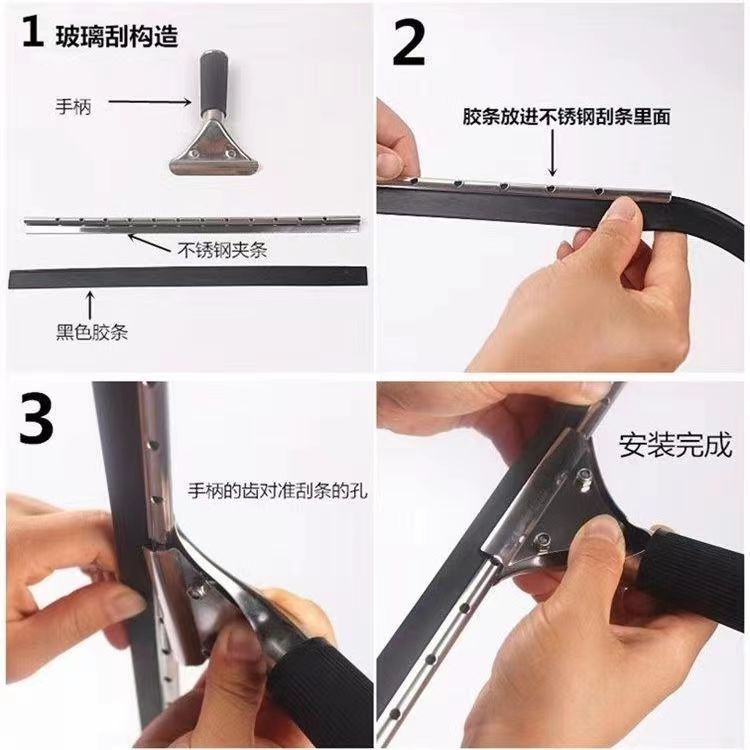 1 玻璃刮构造

手柄

不锈钢夹条

黑色胶条

2

胶条放进不锈钢刮条里面

3

手柄的齿对准刮条的孔

安装完成