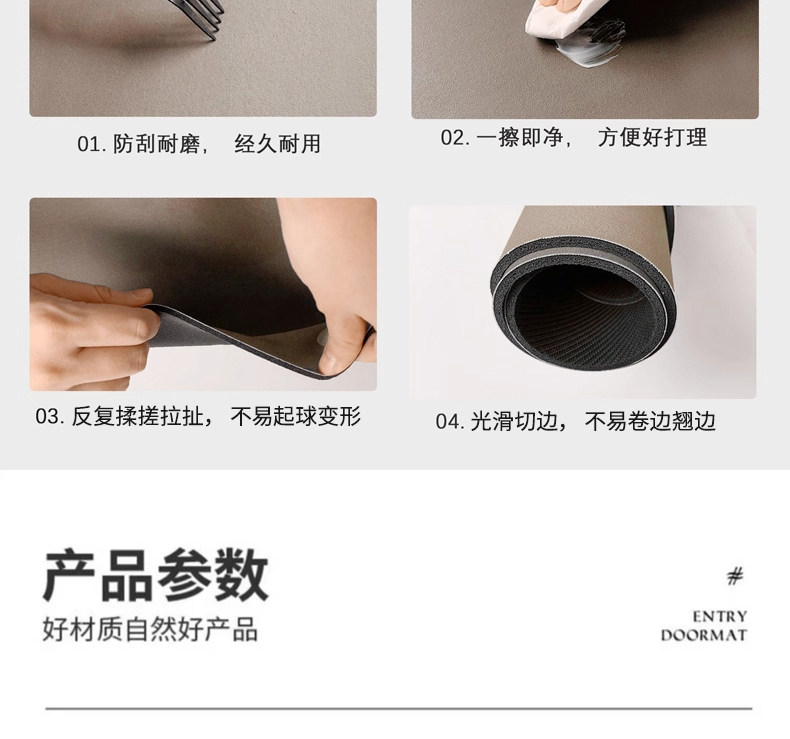 01. 防刮耐磨， 经久耐用

02. 一擦即净， 方便好打理

03. 反复揉搓拉扯， 不易起球变形

04. 光滑切边， 不易卷边翘边

产品参数

好材质自然好产品

#

ENTRY
DOORMAT