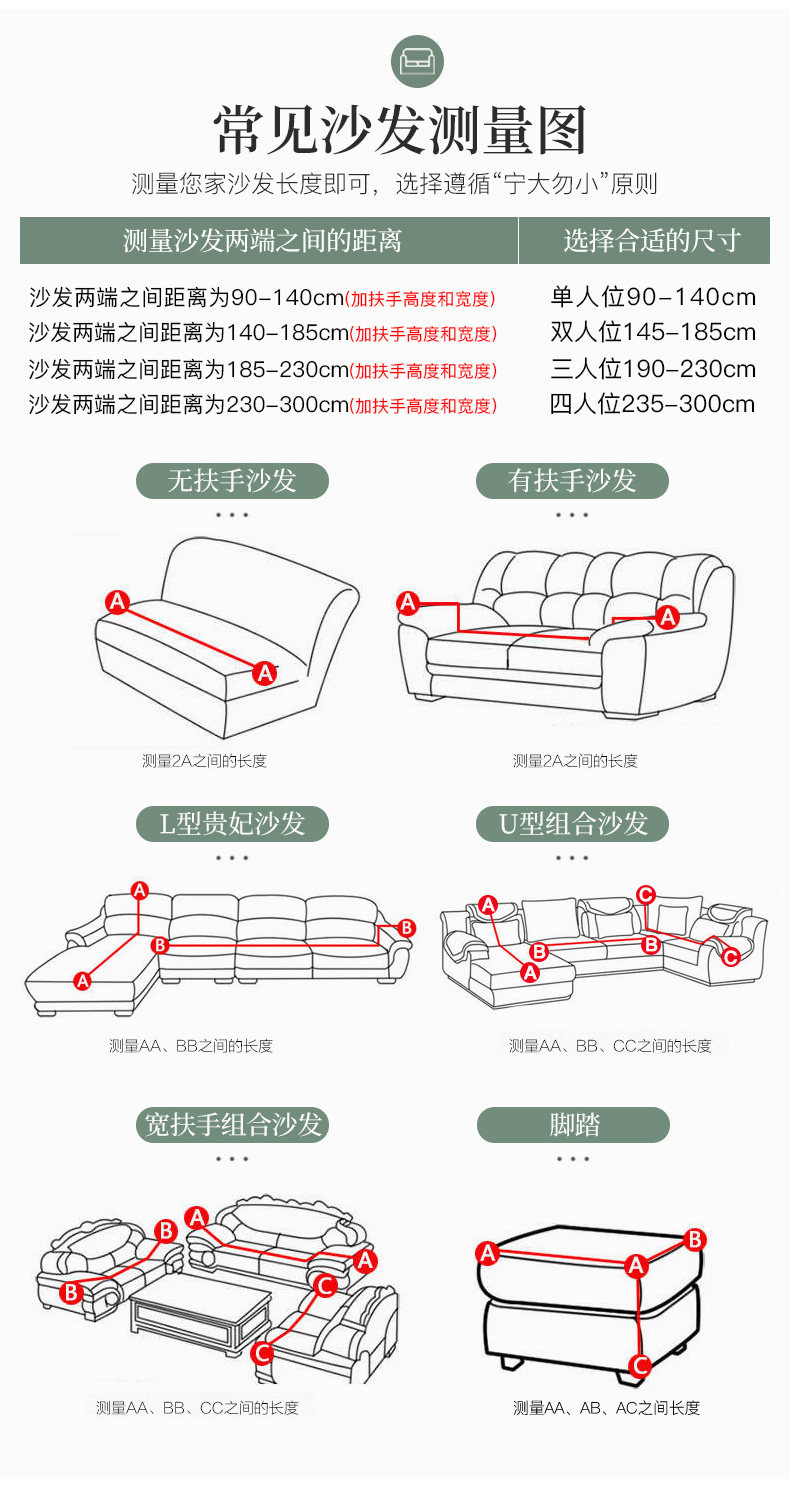 常见沙发测量图

测量您家沙发长度即可，选择遵循“宁大勿小”原则

| 测量沙发两端之间的距离 | 选择合适的尺寸 |
|---|---|
| 沙发两端之间距离为90-140cm(加扶手高度和宽度) | 单人位90-140cm |
| 沙发两端之间距离为140-185cm(加扶手高度和宽度) | 双人位145-185cm |
| 沙发两端之间距离为185-230cm(加扶手高度和宽度) | 三人位190-230cm |
| 沙发两端之间距离为230-300cm(加扶手高度和宽度) | 四人位235-300cm |

无扶手沙发

A A

测量2A之间的长度

有扶手沙发

A A

测量2A之间的长度

L型贵妃沙发

A B B A

测量AA、BB之间的长度

U型组合沙发

A C B B A C

测量AA、BB、CC之间的长度

宽扶手组合沙发

B A A B C C

测量AA、BB、CC之间的长度

脚踏

A B A C

测量AA、AB、AC之间长度