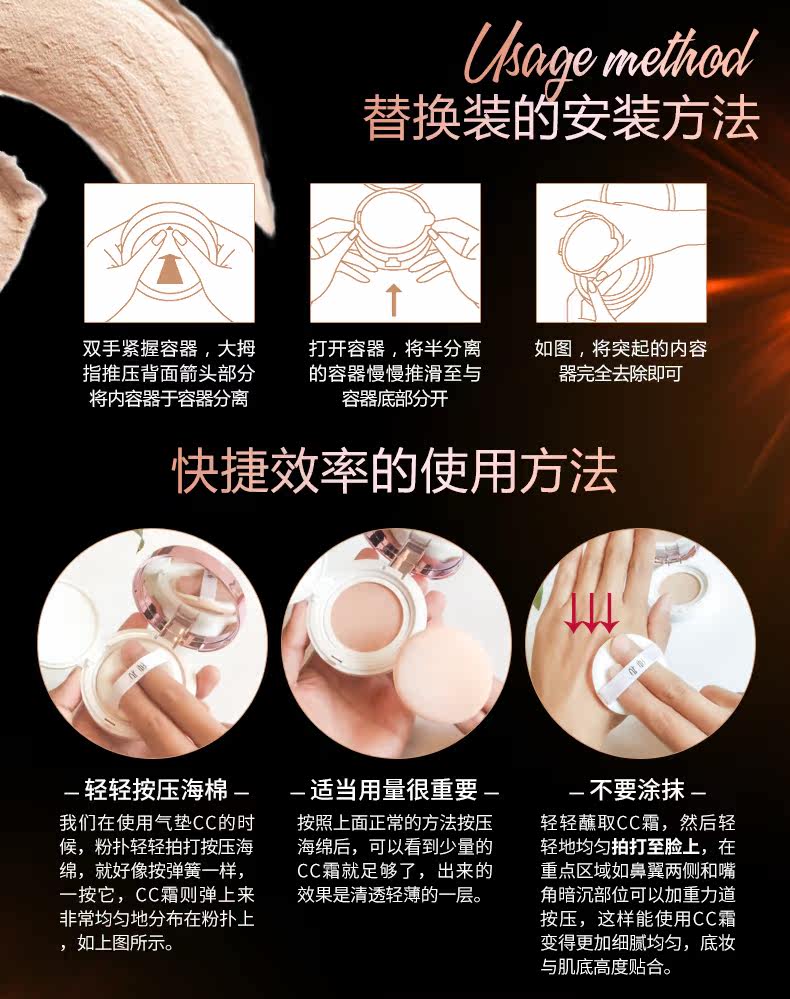 Usage method
替换装的安装方法

双手紧握容器，大拇指推压背面箭头部分将内容器于容器分离

打开容器，将半分离的容器慢慢推滑至与容器底部分开

如图，将突起的内容器完全去除即可

快捷效率的使用方法

— 轻轻按压海棉 —

我们在使用气垫CC的时候，粉扑轻轻拍打按压海绵，就好像按弹簧一样，一按它，CC霜则弹上来非常均匀地分布在粉扑上，如上图所示。

— 适当用量很重要 —

按照上面正常的方法按压海绵后，可以看到少量的CC霜就足够了，出来的效果是清透轻薄的一层。

— 不要涂抹 —

轻轻蘸取CC霜，然后轻轻地均匀拍打至脸上，在重点区域如鼻翼两侧和嘴角暗沉部位可以加重力道按压，这样能使用CC霜变得更加细腻均匀，底妆与肌底高度贴合。