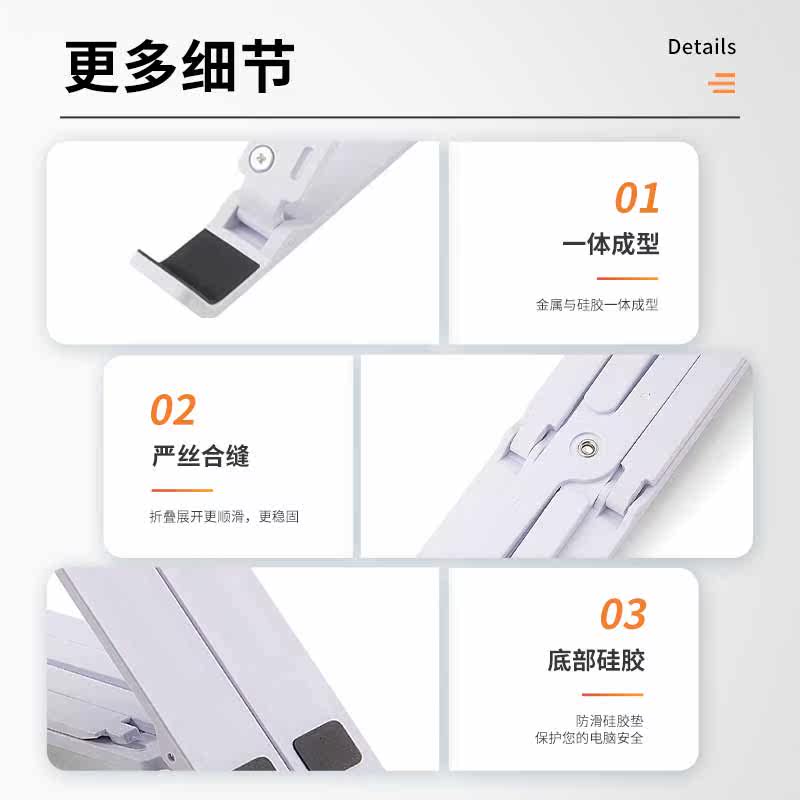 更多细节

Details

01

一体成型

金属与硅胶一体成型

02

严丝合缝

折叠展开更顺滑，更稳固

03

底部硅胶

防滑硅胶垫
保护您的电脑安全