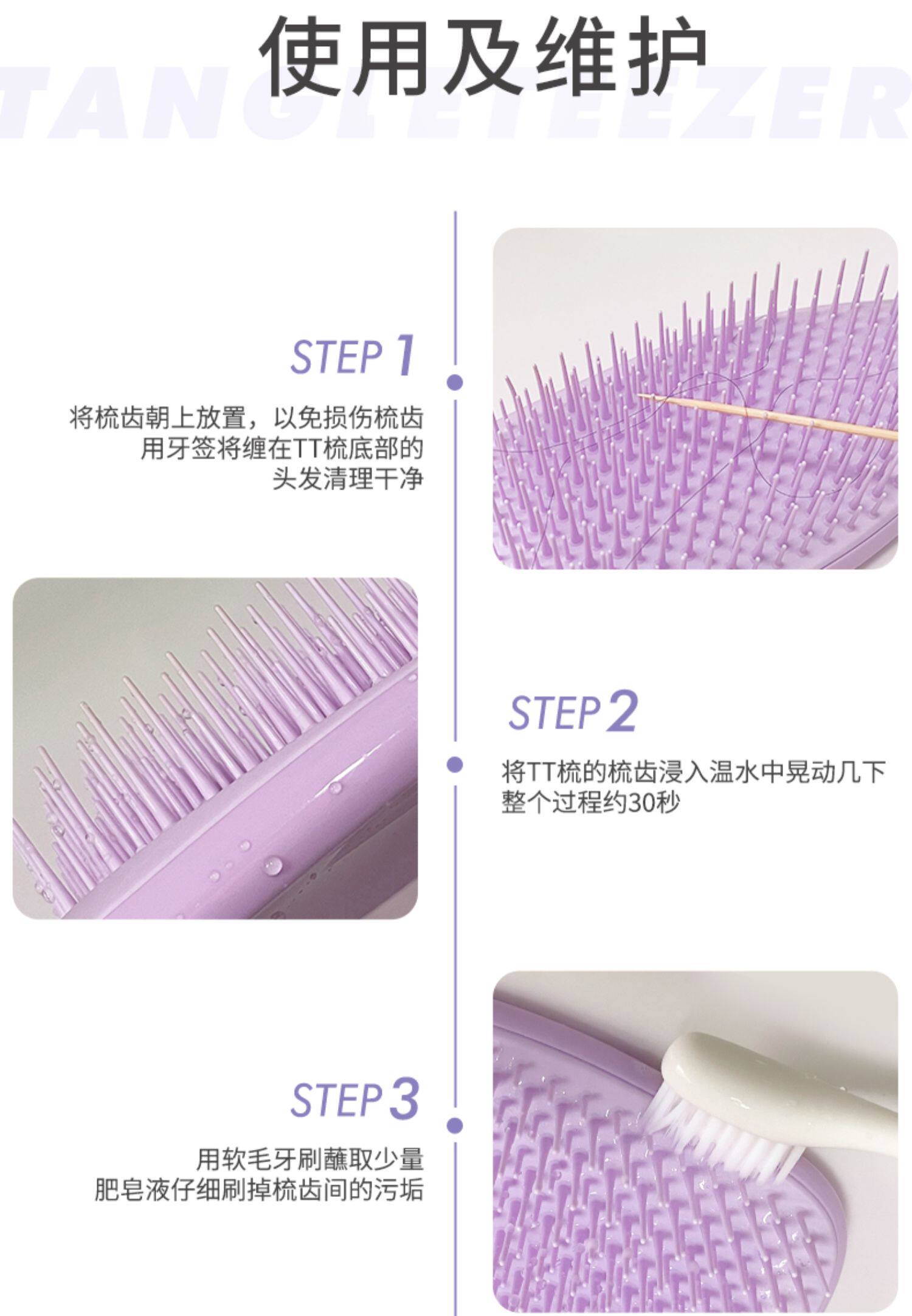 使用及维护

TANGLETEEZER

STEP 1

将梳齿朝上放置，以免损伤梳齿
用牙签将缠在TT梳底部的
头发清理干净

STEP 2

将TT梳的梳齿浸入温水中晃动几下
整个过程约30秒

STEP 3

用软毛牙刷蘸取少量
肥皂液仔细刷掉梳齿间的污垢