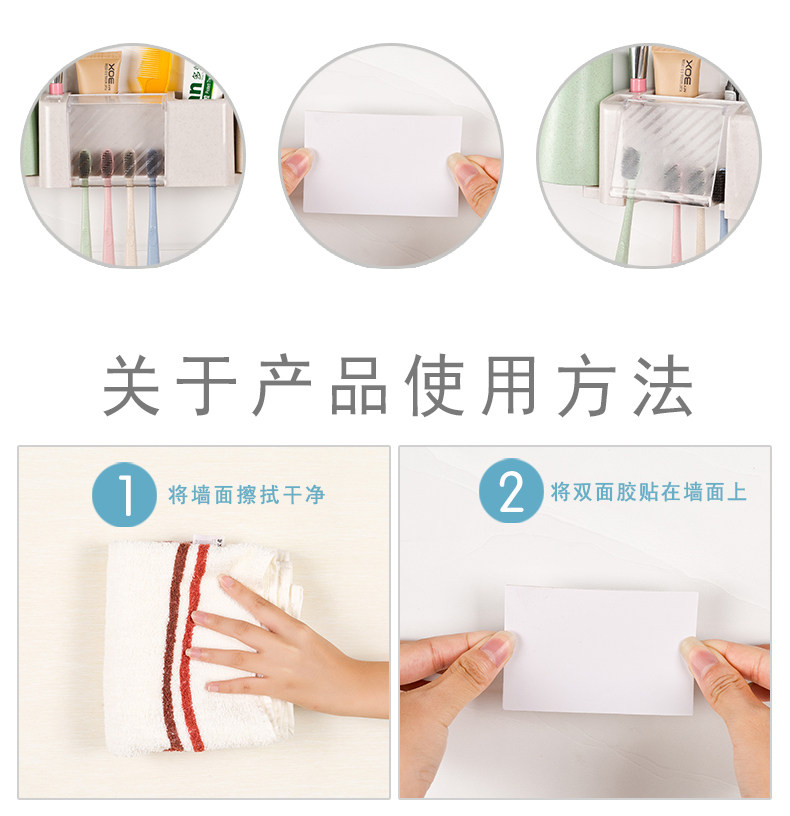 XOE

XOE

关于产品使用方法

1 将墙面擦拭干净

2 将双面胶贴在墙面上