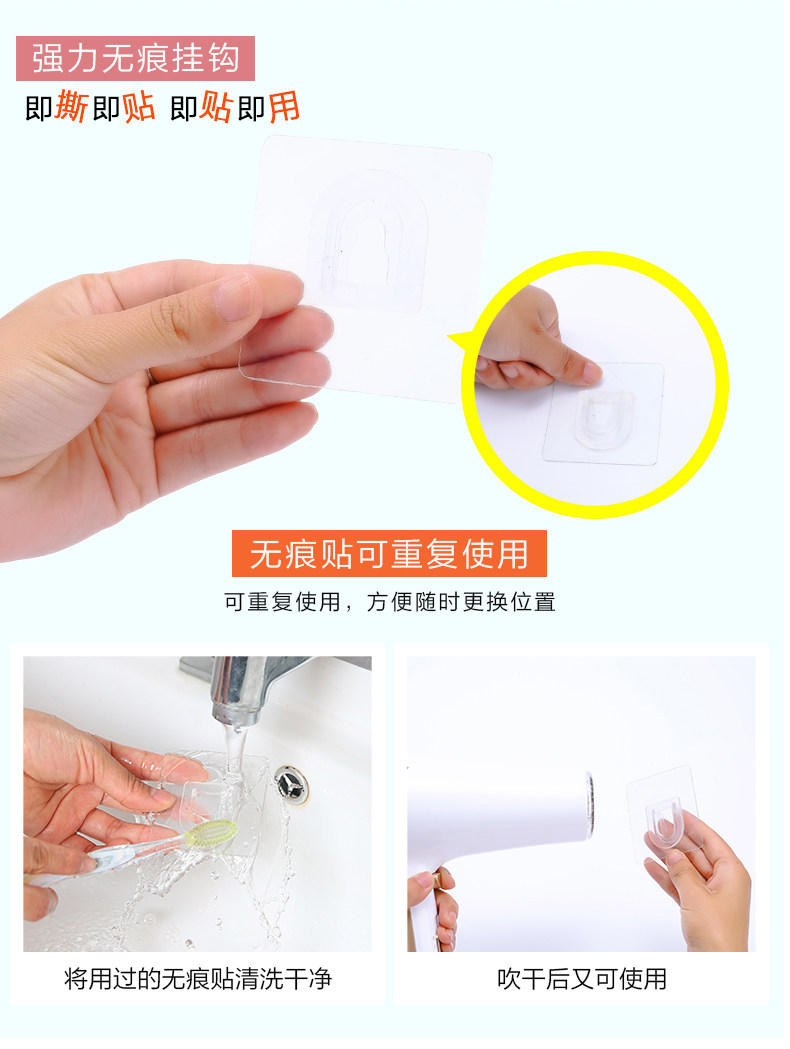 强力无痕挂钩

即撕即贴 即贴即用

无痕贴可重复使用

可重复使用，方便随时更换位置

将用过的无痕贴清洗干净

吹干后又可使用